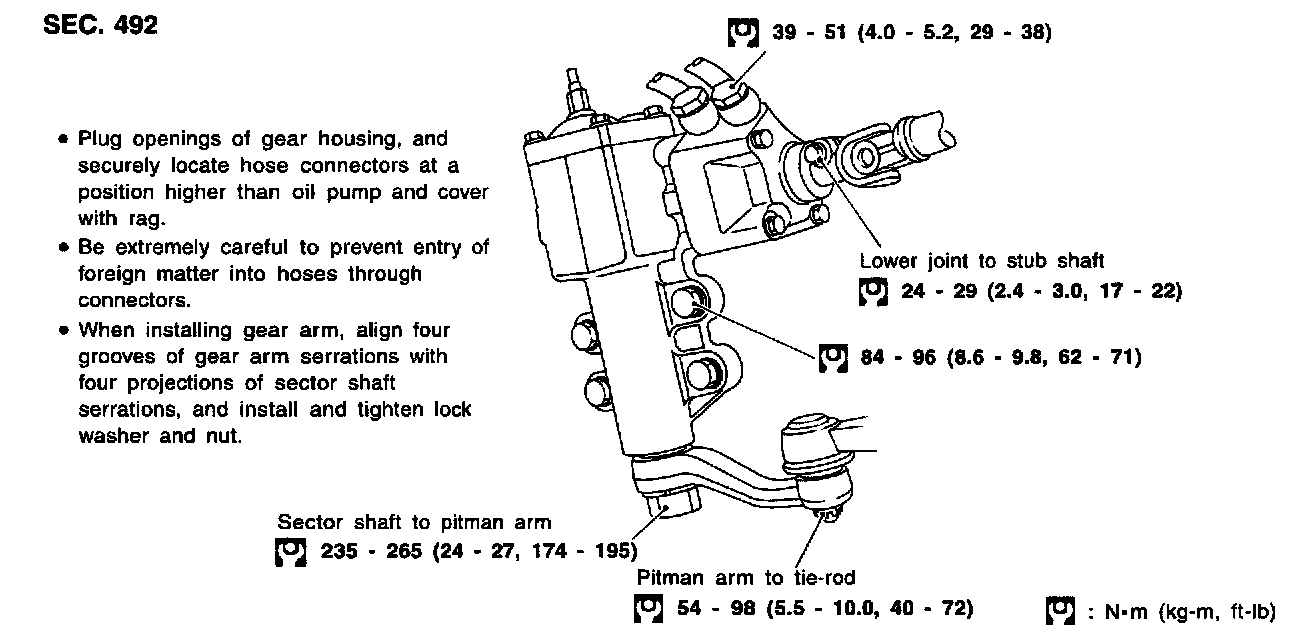 SEC. 492

39 - 51 (4.0 - 5.2, 29 - 38)

• Plug openings of gear housing, and securely locate hose connectors at a position higher than oil pump and cover with rag.
• Be extremely careful to prevent entry of foreign matter into hoses through connectors.
• When installing gear arm, align four grooves of gear arm serrations with four projections of sector shaft serrations, and install and tighten lock washer and nut.

Lower joint to stub shaft
24 - 29 (2.4 - 3.0, 17 - 22)

84 - 96 (8.6 - 9.8, 62 - 71)

Sector shaft to pitman arm
235 - 265 (24 - 27, 174 - 195)

Pitman arm to tie-rod
54 - 98 (5.5 - 10.0, 40 - 72)

: N•m (kg-m, ft-lb)