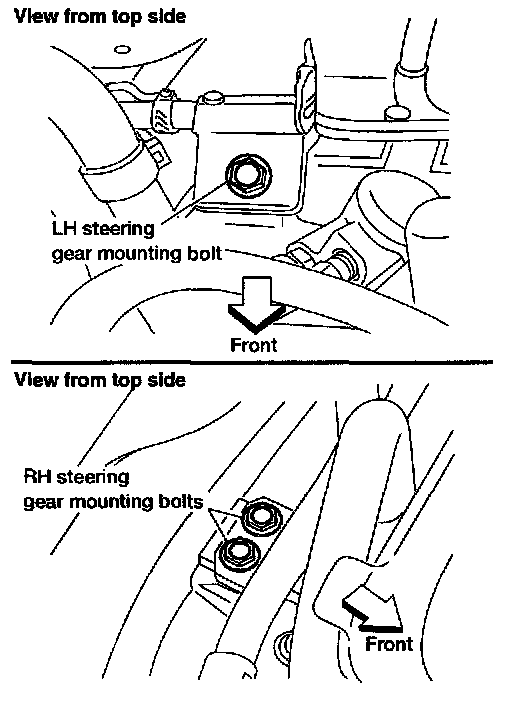 View from top side

LH steering gear mounting bolt

Front

View from top side

RH steering gear mounting bolts

Front