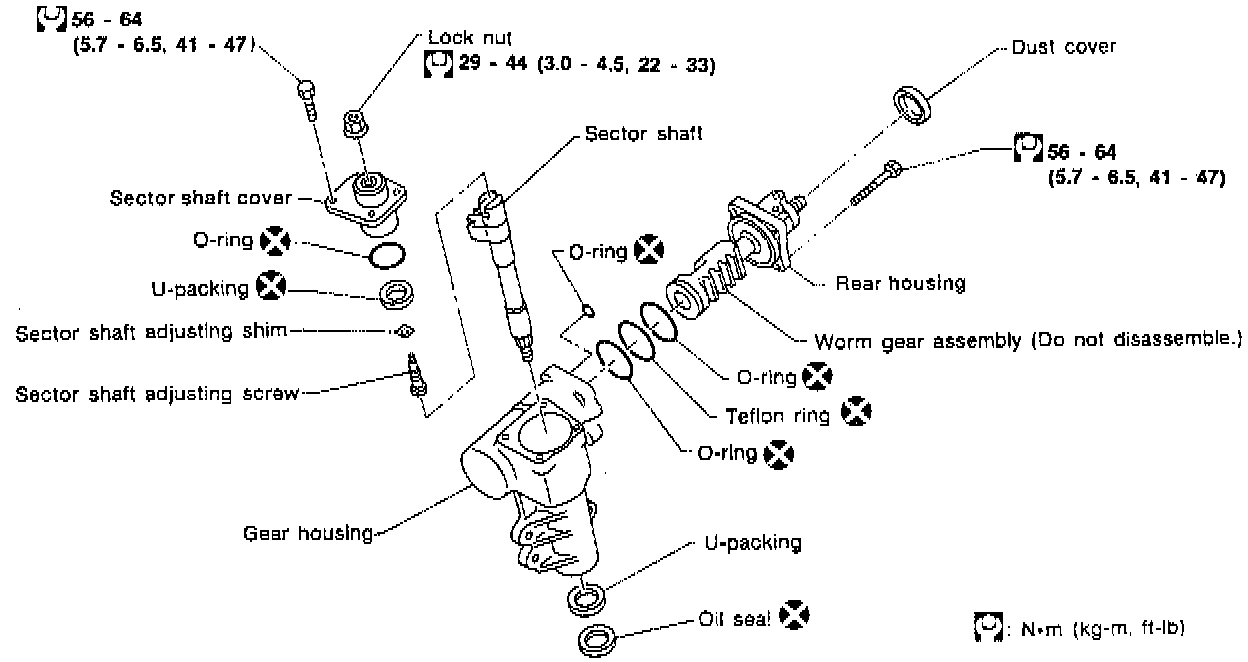 56 - 64
(5.7 - 6.5, 41 - 47)

Lock nut
29 - 44 (3.0 - 4.5, 22 - 33)

Dust cover

Sector shaft

56 - 64
(5.7 - 6.5, 41 - 47)

Sector shaft cover

O-ring

U-packing

Sector shaft adjusting shim

Sector shaft adjusting screw

O-ring

Rear housing

Worm gear assembly (Do not disassemble.)

O-ring

Teflon ring

O-ring

Gear housing

U-packing

Oil seal

: N•m (kg-m, ft-lb)