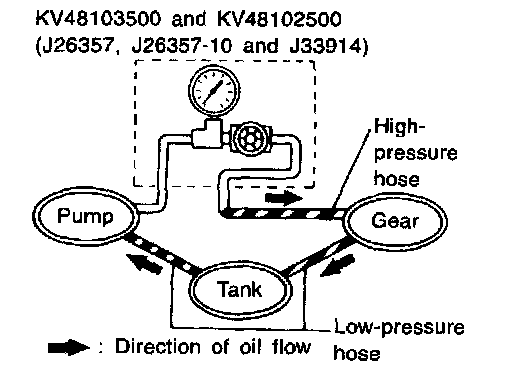 KV48103500 and KV48102500
(J26357, J26357-10 and J33914)

High-pressure hose

Pump

Gear

Tank

Low-pressure hose

: Direction of oil flow