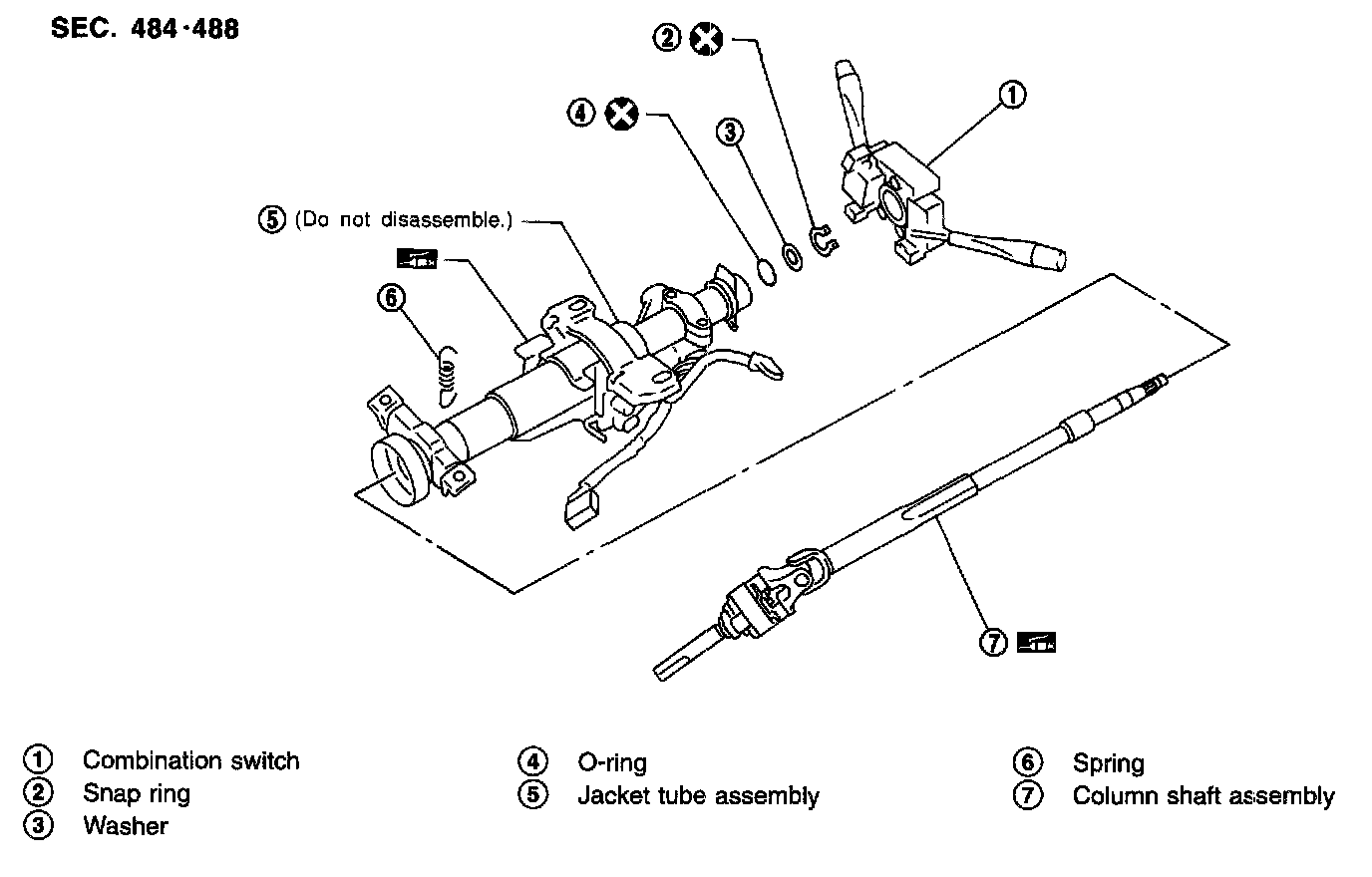 SEC. 484·488

②
④
③
①
⑤ (Do not disassemble.)
⑥
⑦

① Combination switch
② Snap ring
③ Washer

④ O-ring
⑤ Jacket tube assembly

⑥ Spring
⑦ Column shaft assembly