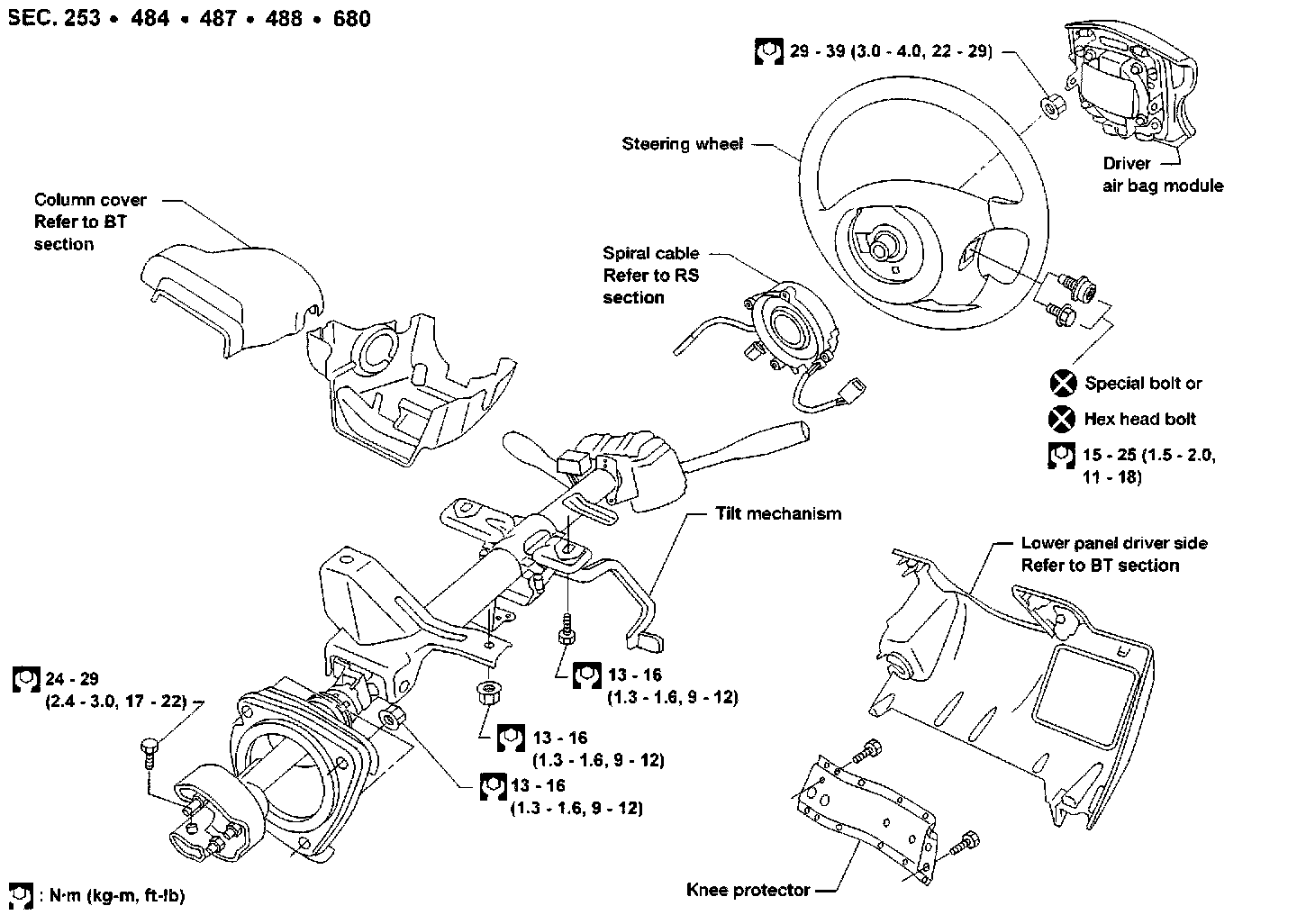 SEC. 253 • 484 • 487 • 488 • 680

29 - 39 (3.0 - 4.0, 22 - 29)

Steering wheel

Driver air bag module

Column cover Refer to BT section

Spiral cable Refer to RS section

Special bolt or

Hex head bolt

15 - 25 (1.5 - 2.0, 11 - 18)

Tilt mechanism

Lower panel driver side Refer to BT section

24 - 29 (2.4 - 3.0, 17 - 22)

13 - 16 (1.3 - 1.6, 9 - 12)

13 - 16 (1.3 - 1.6, 9 - 12)

13 - 16 (1.3 - 1.6, 9 - 12)

Knee protector

: N·m (kg-m, ft-lb)