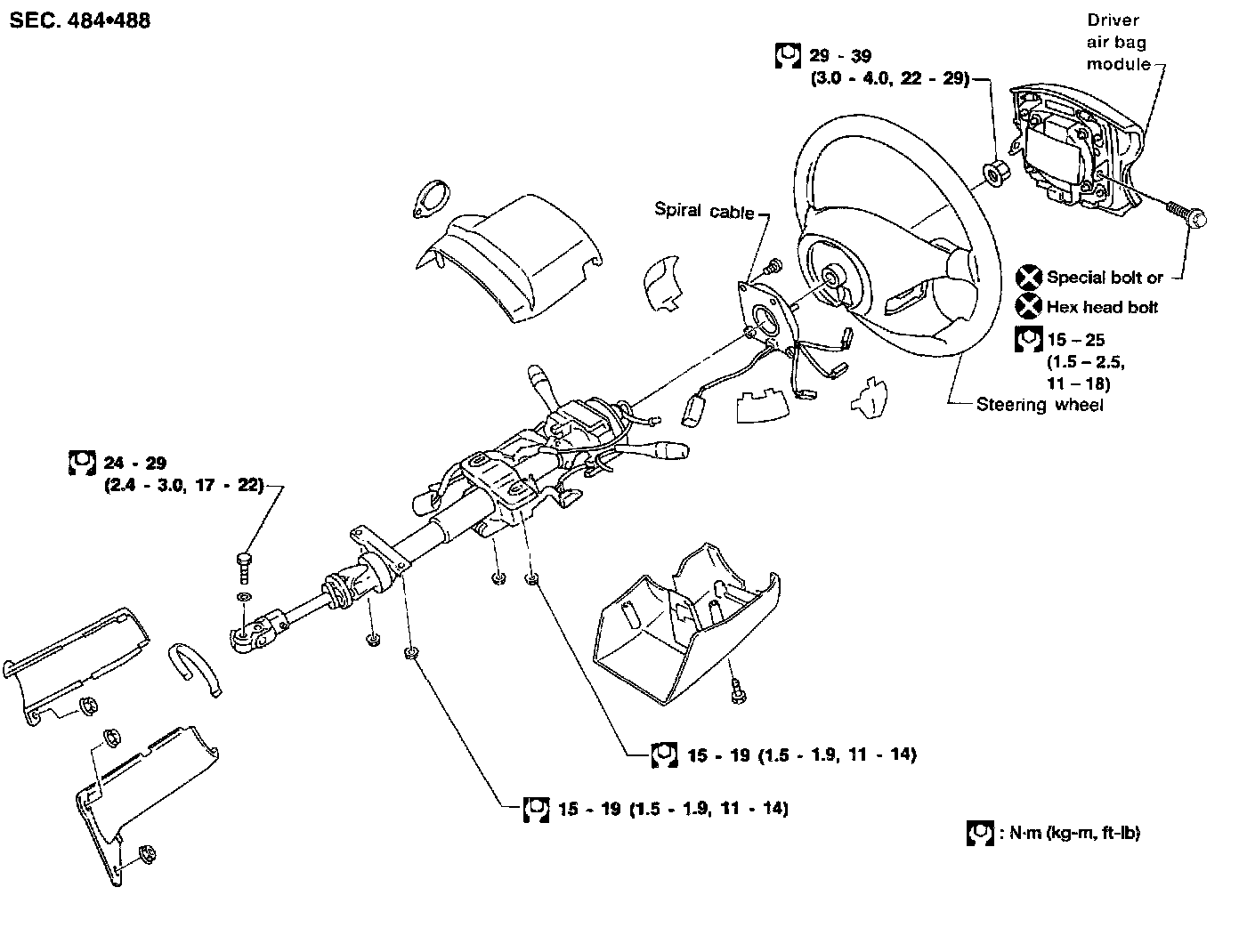 SEC. 484•488

Driver air bag module

29 - 39
(3.0 - 4.0, 22 - 29)

Spiral cable

Special bolt or
Hex head bolt
15 – 25
(1.5 – 2.5,
11 – 18)

Steering wheel

24 - 29
(2.4 - 3.0, 17 - 22)

15 - 19 (1.5 - 1.9, 11 - 14)

15 - 19 (1.5 - 1.9, 11 - 14)

: N·m (kg-m, ft-lb)