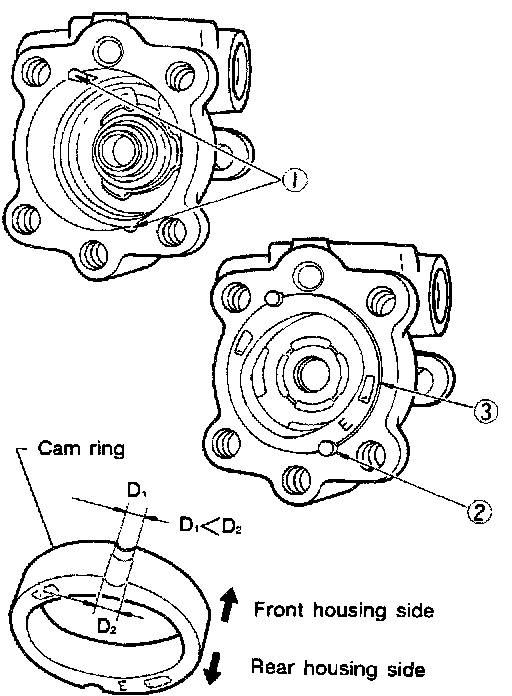 ①

③

E

②

Cam ring

$D_1$

$D_1 < D_2$

$D_2$

Front housing side

Rear housing side

E