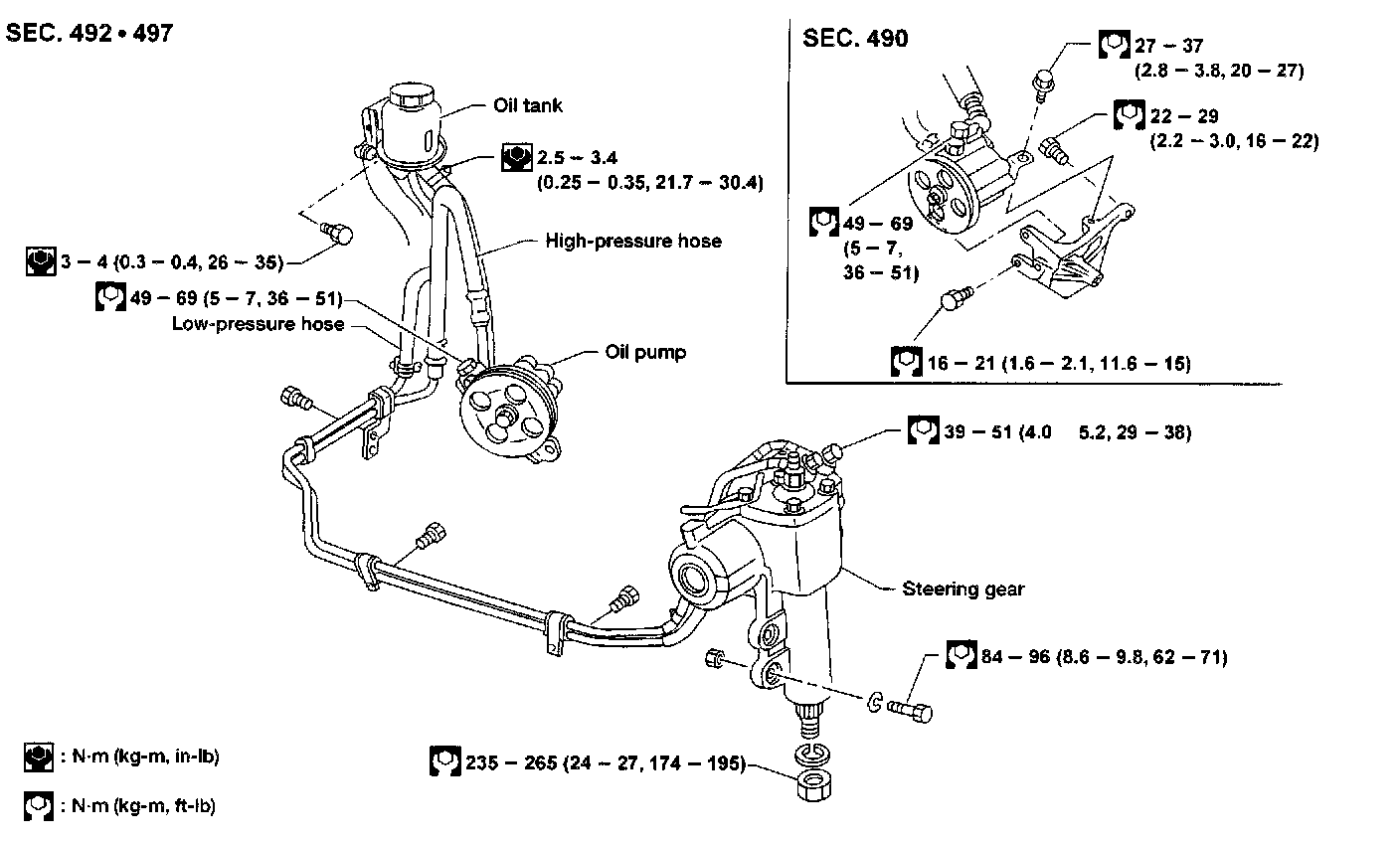 SEC. 492 • 497

Oil tank

2.5 – 3.4 (0.25 – 0.35, 21.7 – 30.4)

High-pressure hose

3 – 4 (0.3 – 0.4, 26 – 35)

49 – 69 (5 – 7, 36 – 51)

Low-pressure hose

Oil pump

SEC. 490

27 – 37 (2.8 – 3.8, 20 – 27)

22 – 29 (2.2 – 3.0, 16 – 22)

49 – 69 (5 – 7, 36 – 51)

16 – 21 (1.6 – 2.1, 11.6 – 15)

39 – 51 (4.0 5.2, 29 – 38)

Steering gear

84 – 96 (8.6 – 9.8, 62 – 71)

235 – 265 (24 – 27, 174 – 195)

: N·m (kg-m, in-lb)

: N·m (kg-m, ft-lb)