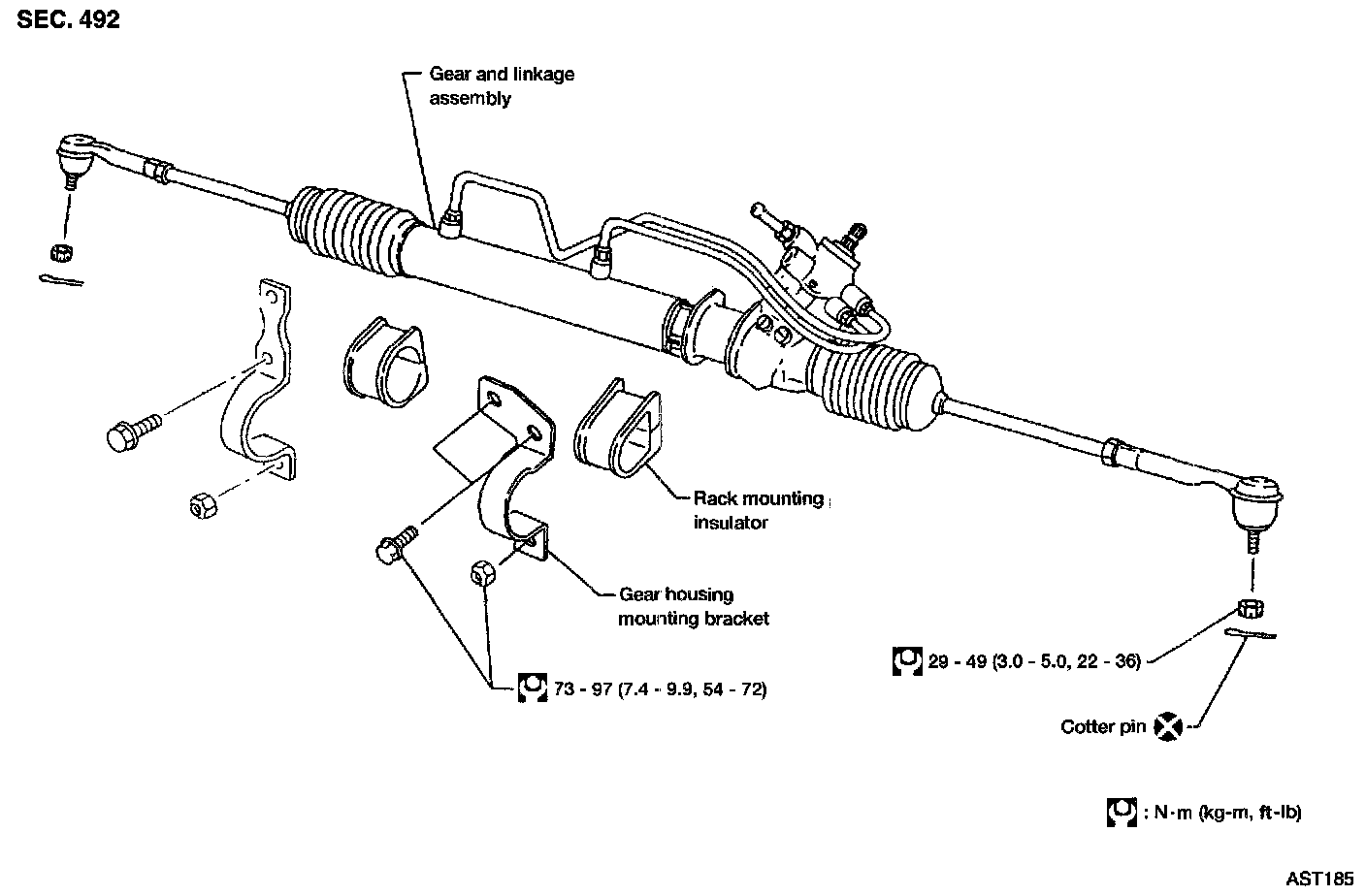 SEC. 492

Gear and linkage assembly

Rack mounting insulator

Gear housing mounting bracket

73 - 97 (7.4 - 9.9, 54 - 72)

29 - 49 (3.0 - 5.0, 22 - 36)

Cotter pin

: N·m (kg-m, ft-lb)

AST185