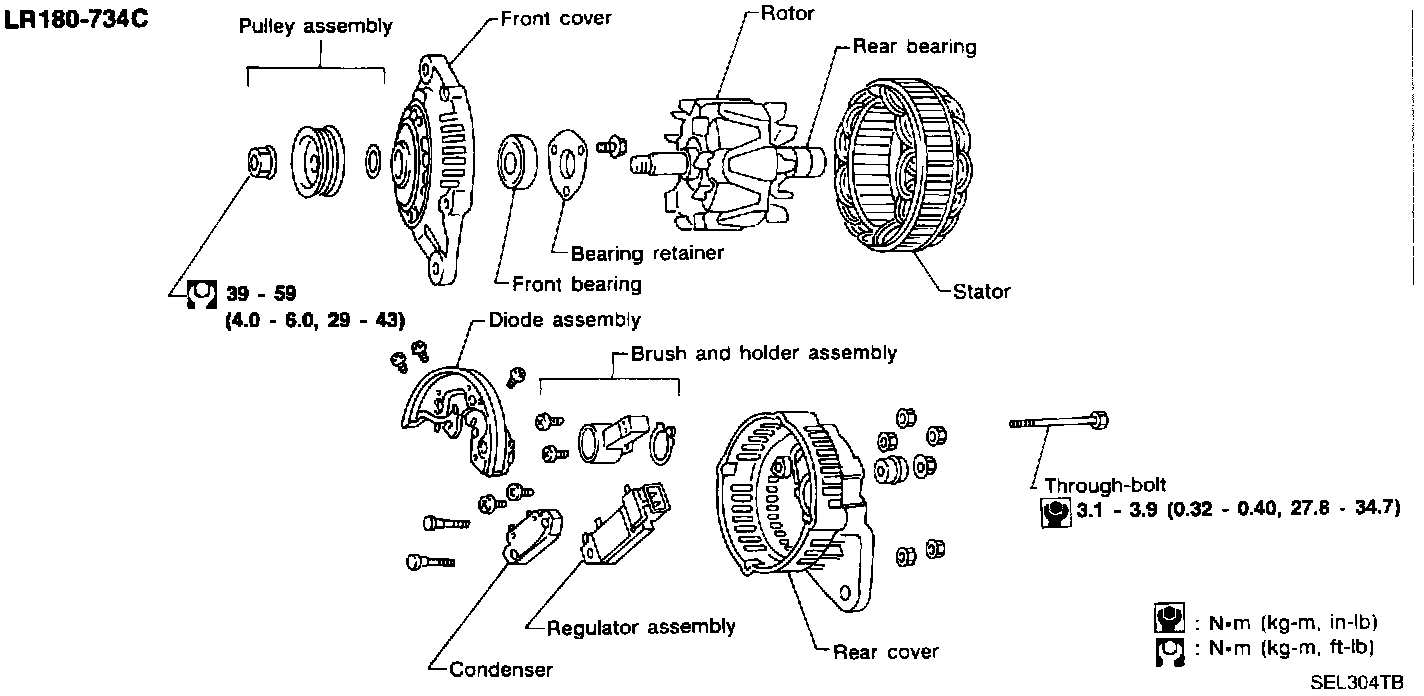 LR180-734C

Pulley assembly

Front cover

Rotor

Rear bearing

Bearing retainer

Front bearing

Stator

39 - 59
(4.0 - 6.0, 29 - 43)

Diode assembly

Brush and holder assembly

Through-bolt
3.1 - 3.9 (0.32 - 0.40, 27.8 - 34.7)

Regulator assembly

Condenser

Rear cover

: N•m (kg-m, in-lb)
: N•m (kg-m, ft-lb)

SEL304TB