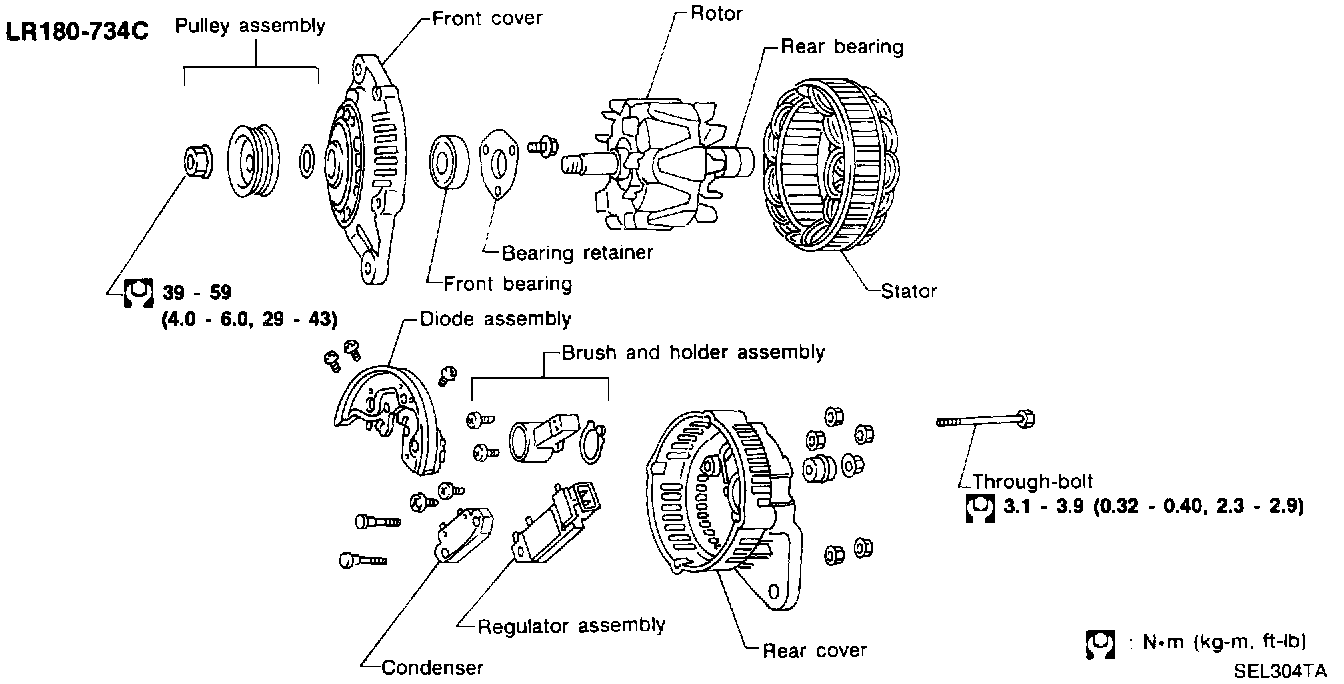 LR180-734C

Pulley assembly

Front cover

Rotor

Rear bearing

Bearing retainer

Front bearing

Stator

39 - 59
(4.0 - 6.0, 29 - 43)

Diode assembly

Brush and holder assembly

Through-bolt

3.1 - 3.9 (0.32 - 0.40, 2.3 - 2.9)

Regulator assembly

Condenser

Rear cover

: N•m (kg-m, ft-lb)

SEL304TA