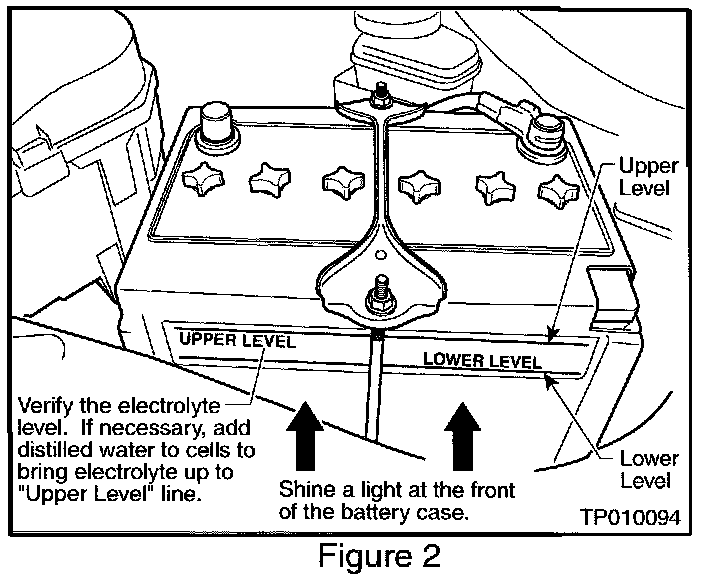 Upper Level

UPPER LEVEL

LOWER LEVEL

Verify the electrolyte level. If necessary, add distilled water to cells to bring electrolyte up to "Upper Level" line.

Shine a light at the front of the battery case.

Lower Level

TP010094

Figure 2