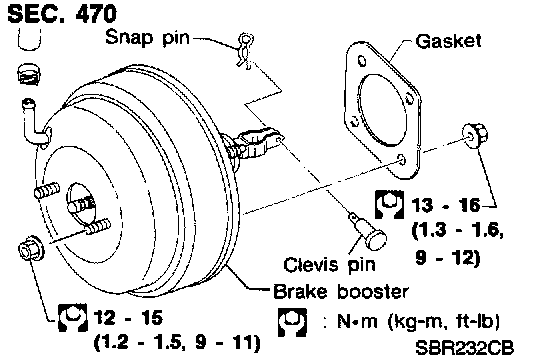 SEC. 470

Snap pin

Gasket

13 - 16
(1.3 - 1.6,
9 - 12)

Clevis pin

Brake booster

12 - 15
(1.2 - 1.5, 9 - 11)

: N•m (kg-m, ft-lb)

SBR232CB