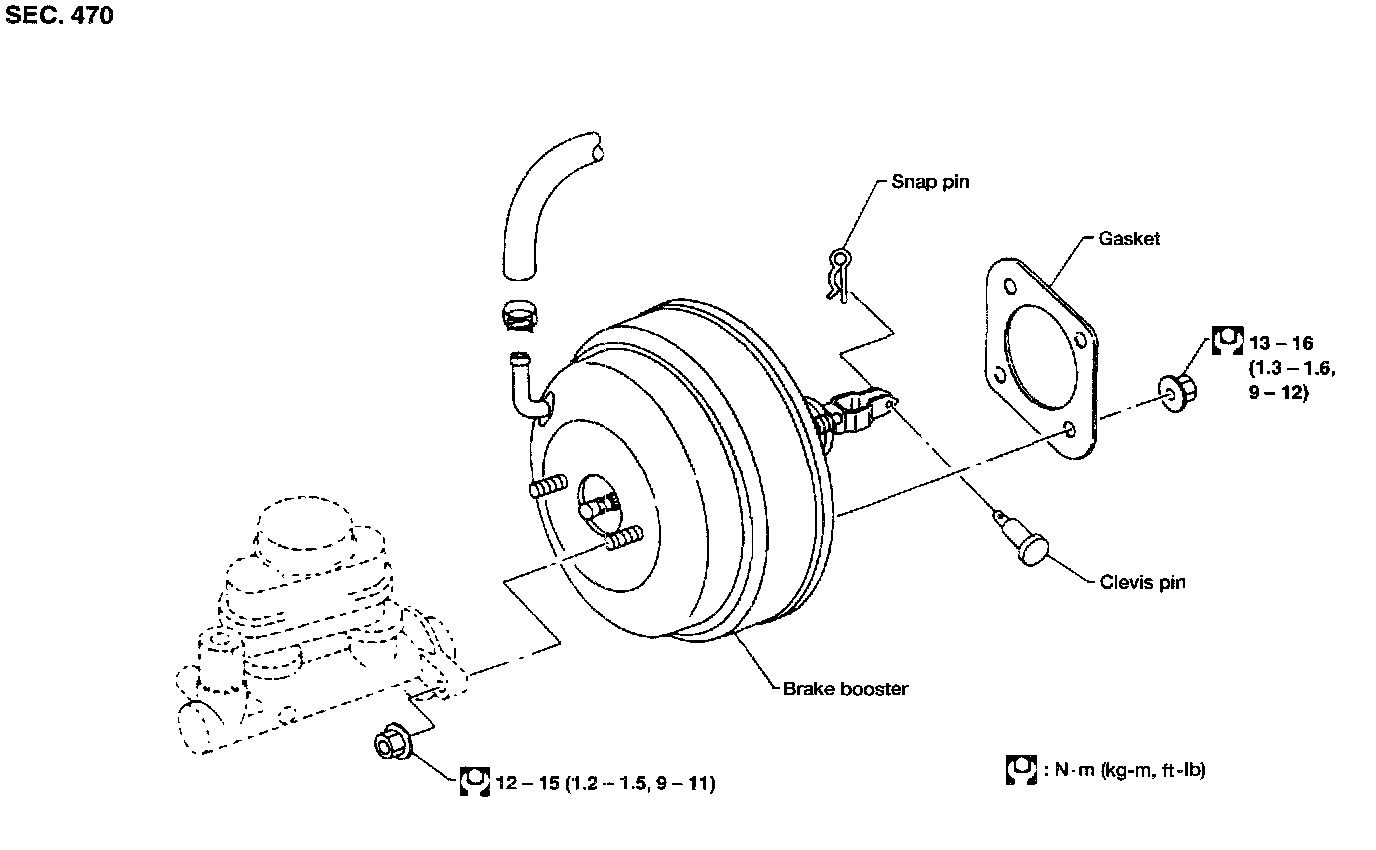 SEC. 470

Snap pin

Gasket

13 – 16 (1.3 – 1.6, 9 – 12)

Clevis pin

Brake booster

12 – 15 (1.2 – 1.5, 9 – 11)

: N·m (kg-m, ft-lb)