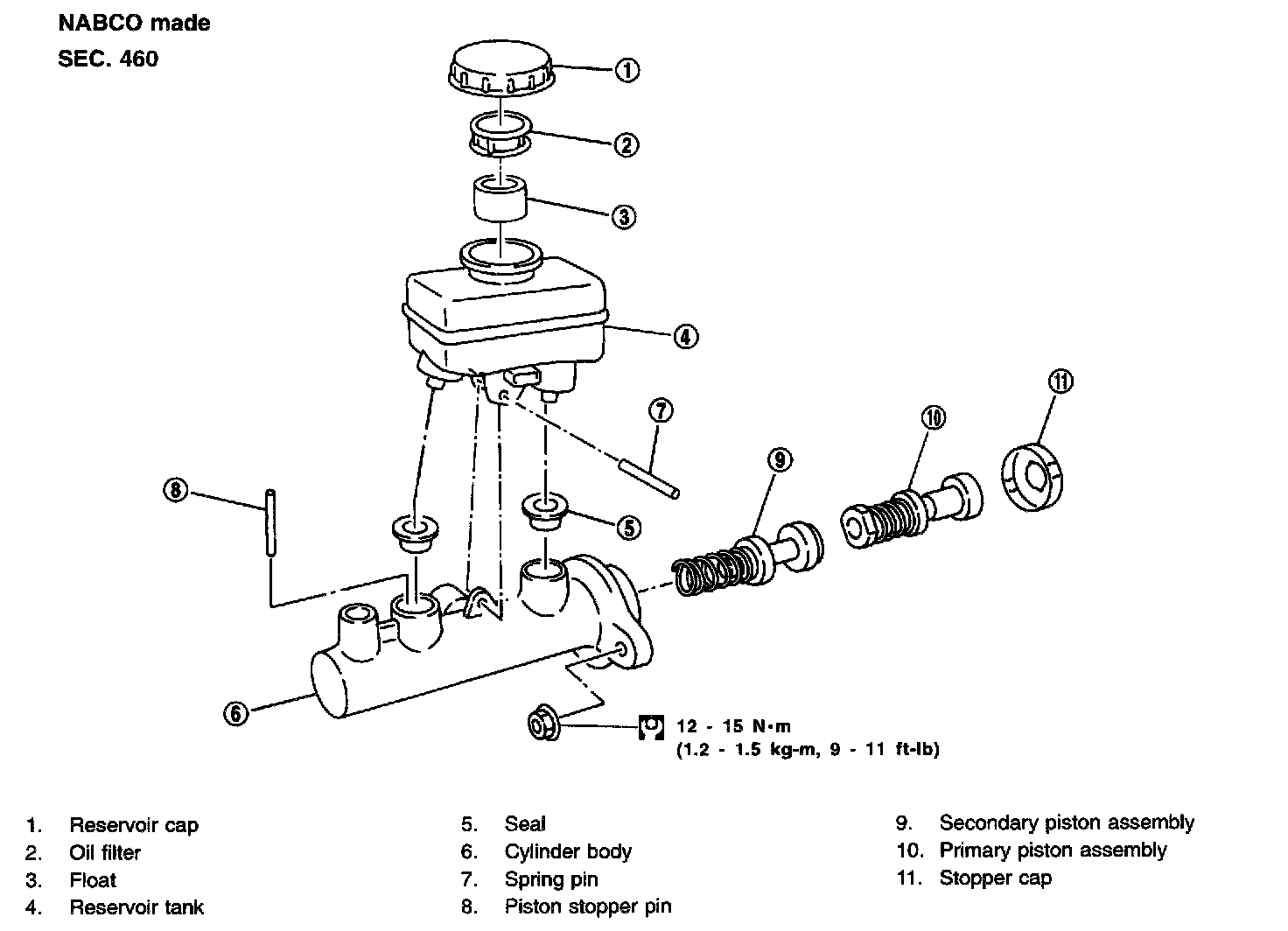 NABCO made
SEC. 460

1
2
3
4
7
11
10
9
8
5
6

12 - 15 N·m
(1.2 - 1.5 kg-m, 9 - 11 ft-lb)

1. Reservoir cap
2. Oil filter
3. Float
4. Reservoir tank

5. Seal
6. Cylinder body
7. Spring pin
8. Piston stopper pin

9. Secondary piston assembly
10. Primary piston assembly
11. Stopper cap