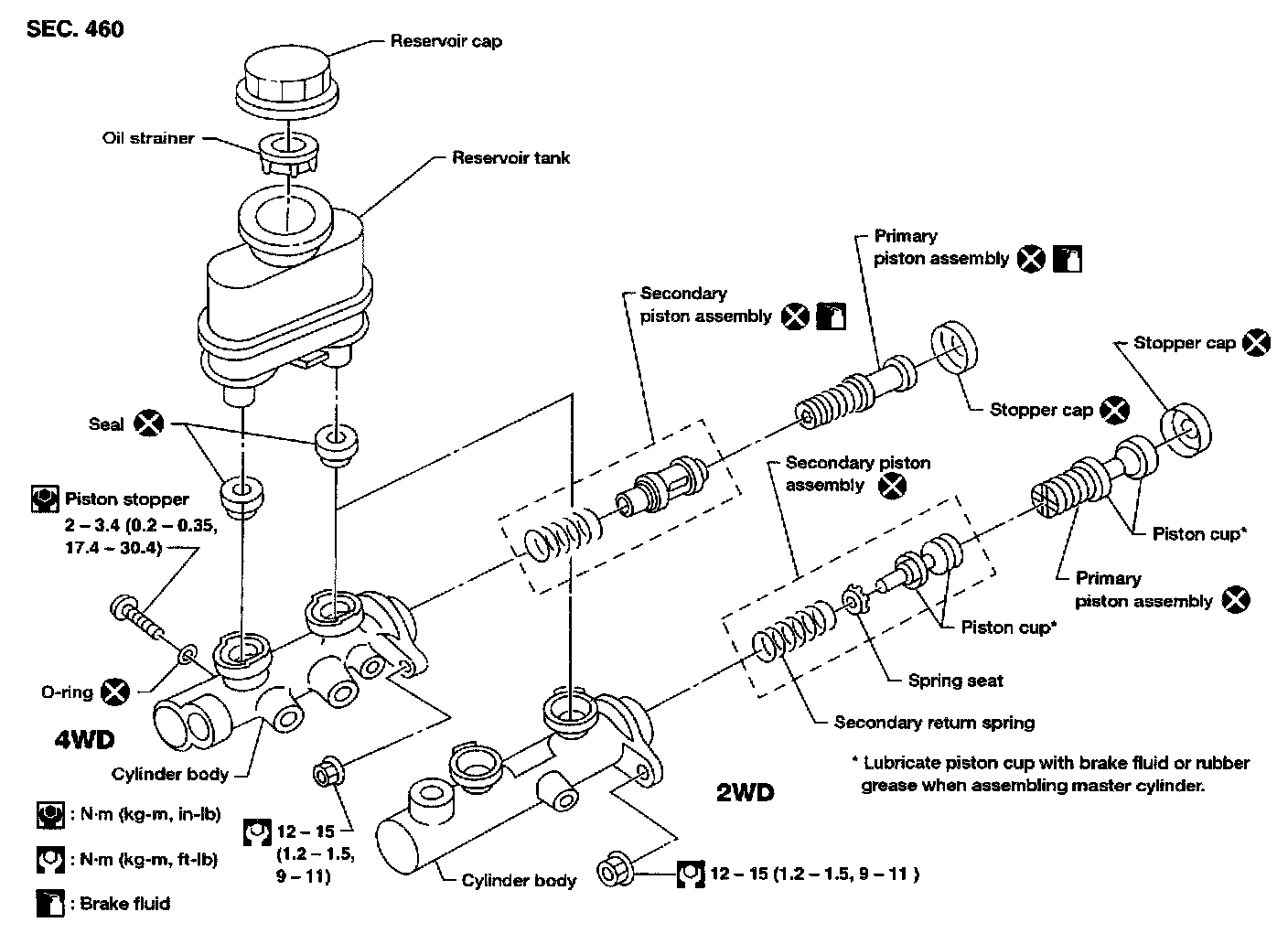 SEC. 460

Reservoir cap

Oil strainer

Reservoir tank

Primary piston assembly

Secondary piston assembly

Stopper cap

Stopper cap

Seal

Secondary piston assembly

Piston stopper
2 – 3.4 (0.2 – 0.35, 17.4 – 30.4)

Piston cup*

Primary piston assembly

Piston cup*

Spring seat

O-ring

Secondary return spring

4WD

Cylinder body

* Lubricate piston cup with brake fluid or rubber grease when assembling master cylinder.

2WD

: N·m (kg-m, in-lb)

: N·m (kg-m, ft-lb)

: Brake fluid

12 – 15 (1.2 – 1.5, 9 – 11)

Cylinder body

12 – 15 (1.2 – 1.5, 9 – 11 )