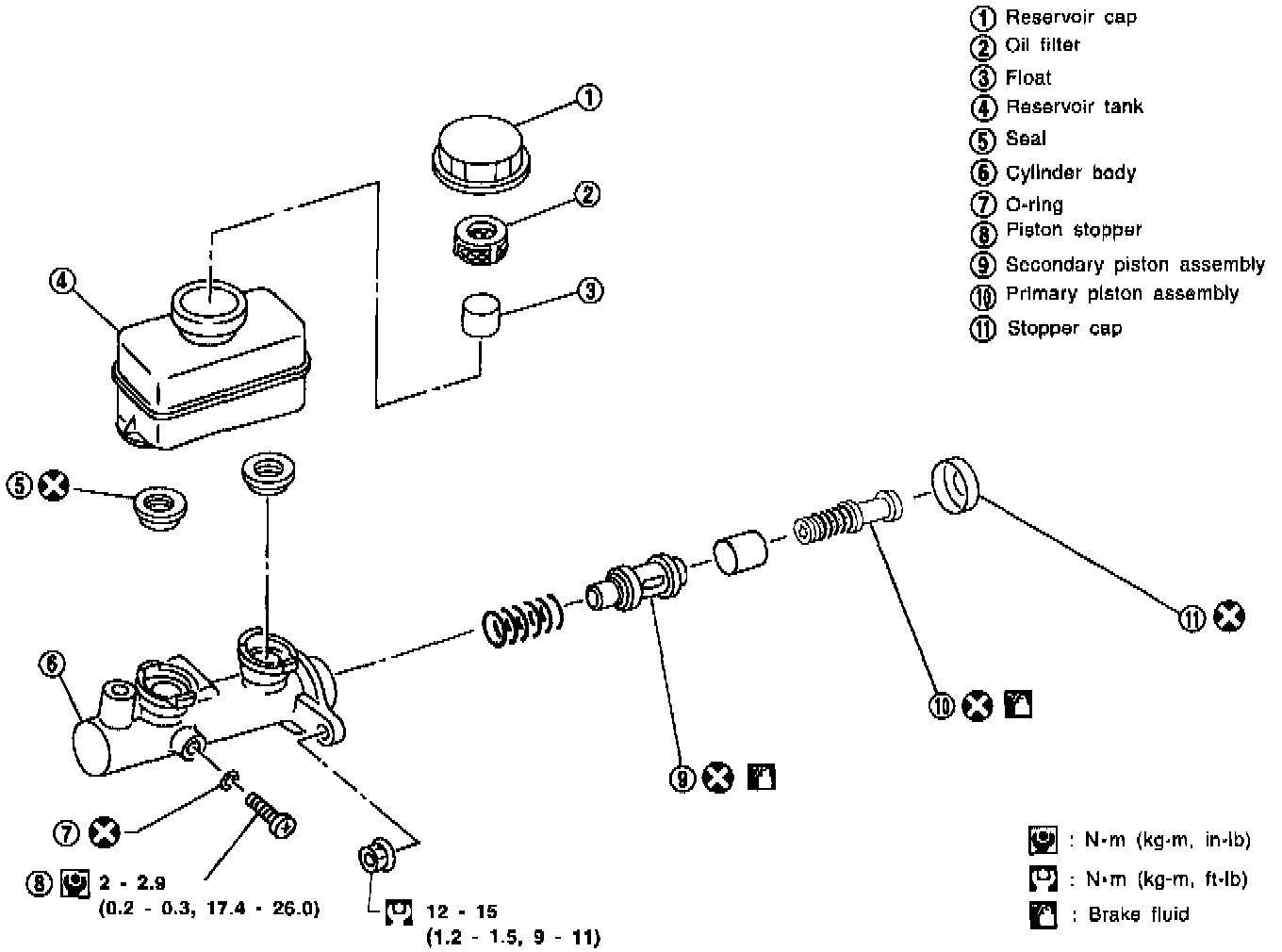 ① Reservoir cap
② Oil filter
③ Float
④ Reservoir tank
⑤ Seal
⑥ Cylinder body
⑦ O-ring
⑧ Piston stopper
⑨ Secondary piston assembly
⑩ Primary piston assembly
⑪ Stopper cap

①
②
③
④
⑤
⑥
⑦
⑧ 2 - 2.9
(0.2 - 0.3, 17.4 - 26.0)
12 - 15
(1.2 - 1.5, 9 - 11)
⑨
⑩
⑪

: N·m (kg-m, in-lb)
: N·m (kg-m, ft-lb)
: Brake fluid