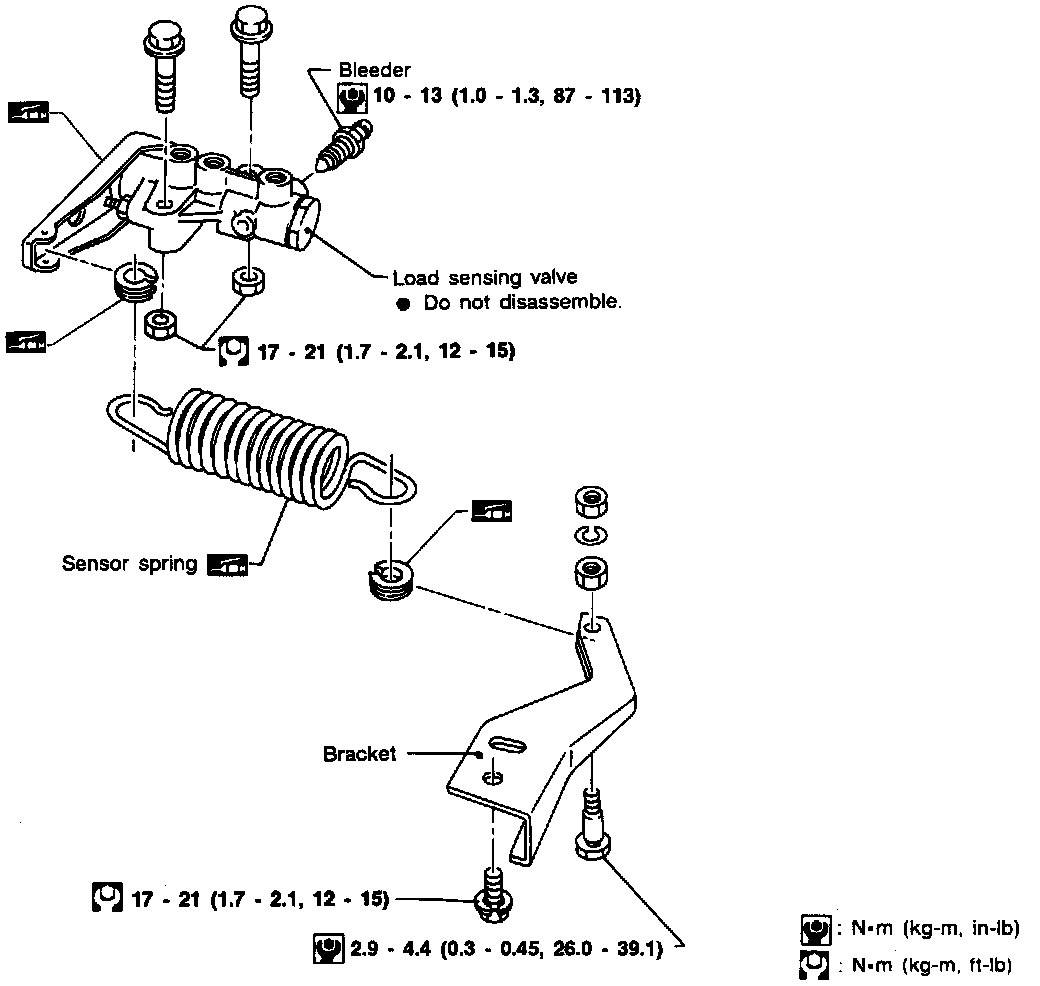 Bleeder
10 - 13 (1.0 - 1.3, 87 - 113)

Load sensing valve
● Do not disassemble.

17 - 21 (1.7 - 2.1, 12 - 15)

Sensor spring

Bracket

17 - 21 (1.7 - 2.1, 12 - 15)

2.9 - 4.4 (0.3 - 0.45, 26.0 - 39.1)

: N•m (kg-m, in-lb)
: N•m (kg-m, ft-lb)