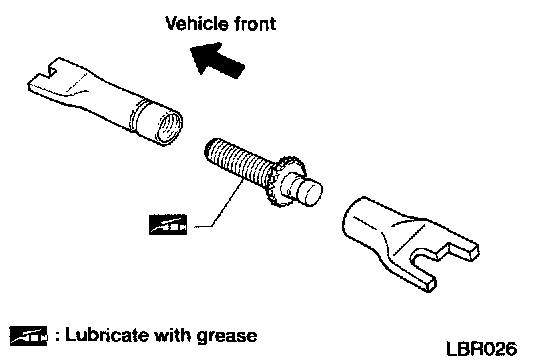 Vehicle front

: Lubricate with grease

LBR026