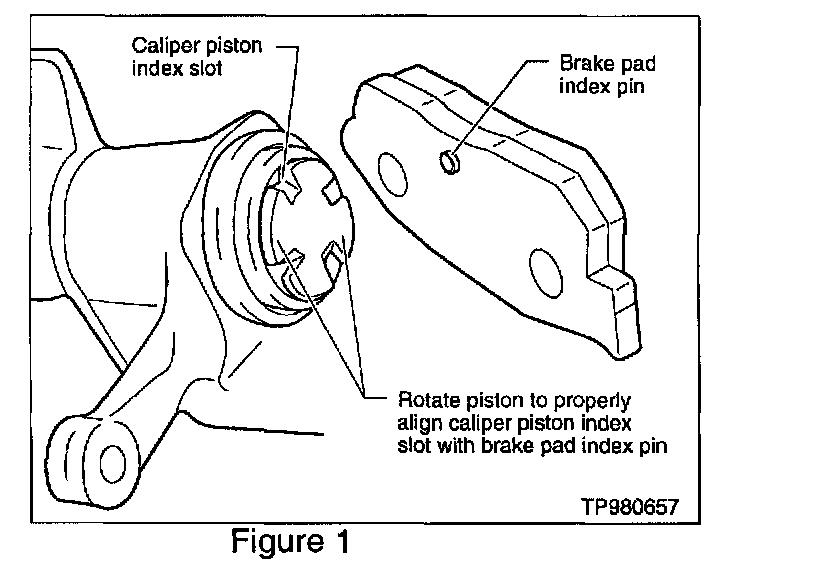 Caliper piston index slot

Brake pad index pin

Rotate piston to properly align caliper piston index slot with brake pad index pin

TP980657

Figure 1