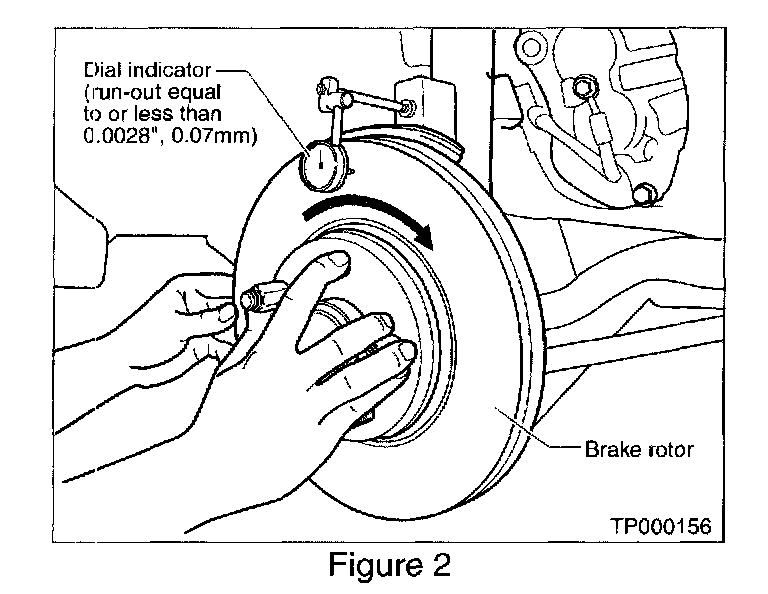 Dial indicator (run-out equal to or less than 0.0028", 0.07mm)

Brake rotor

TP000156

Figure 2