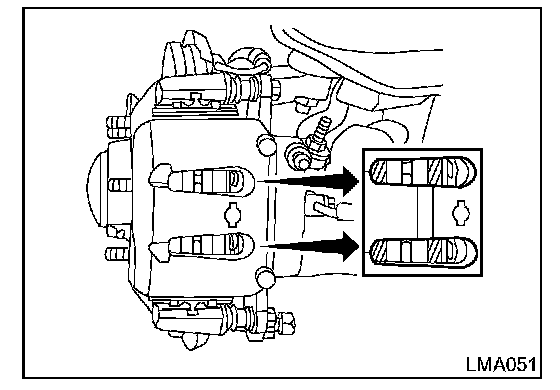 LMA051