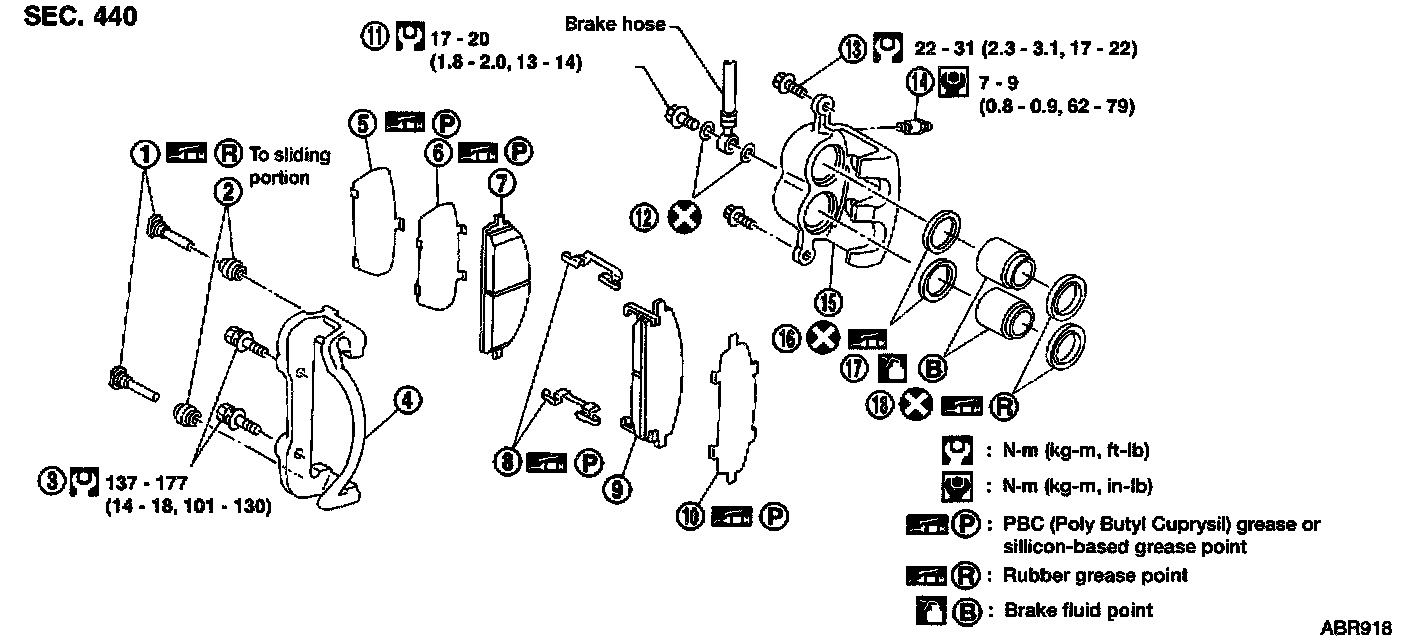 SEC. 440

11 17 - 20 (1.8 - 2.0, 13 - 14)

Brake hose

13 22 - 31 (2.3 - 3.1, 17 - 22)

14 7 - 9 (0.8 - 0.9, 62 - 79)

1 R To sliding portion

2

5 P

6 P

7

12

15

16

17 B

18 R

4

3 137 - 177 (14 - 18, 101 - 130)

8 P

9

10 P

: N-m (kg-m, ft-lb)

: N-m (kg-m, in-lb)

P : PBC (Poly Butyl Cuprysil) grease or sillicon-based grease point

R : Rubber grease point

B : Brake fluid point

ABR918