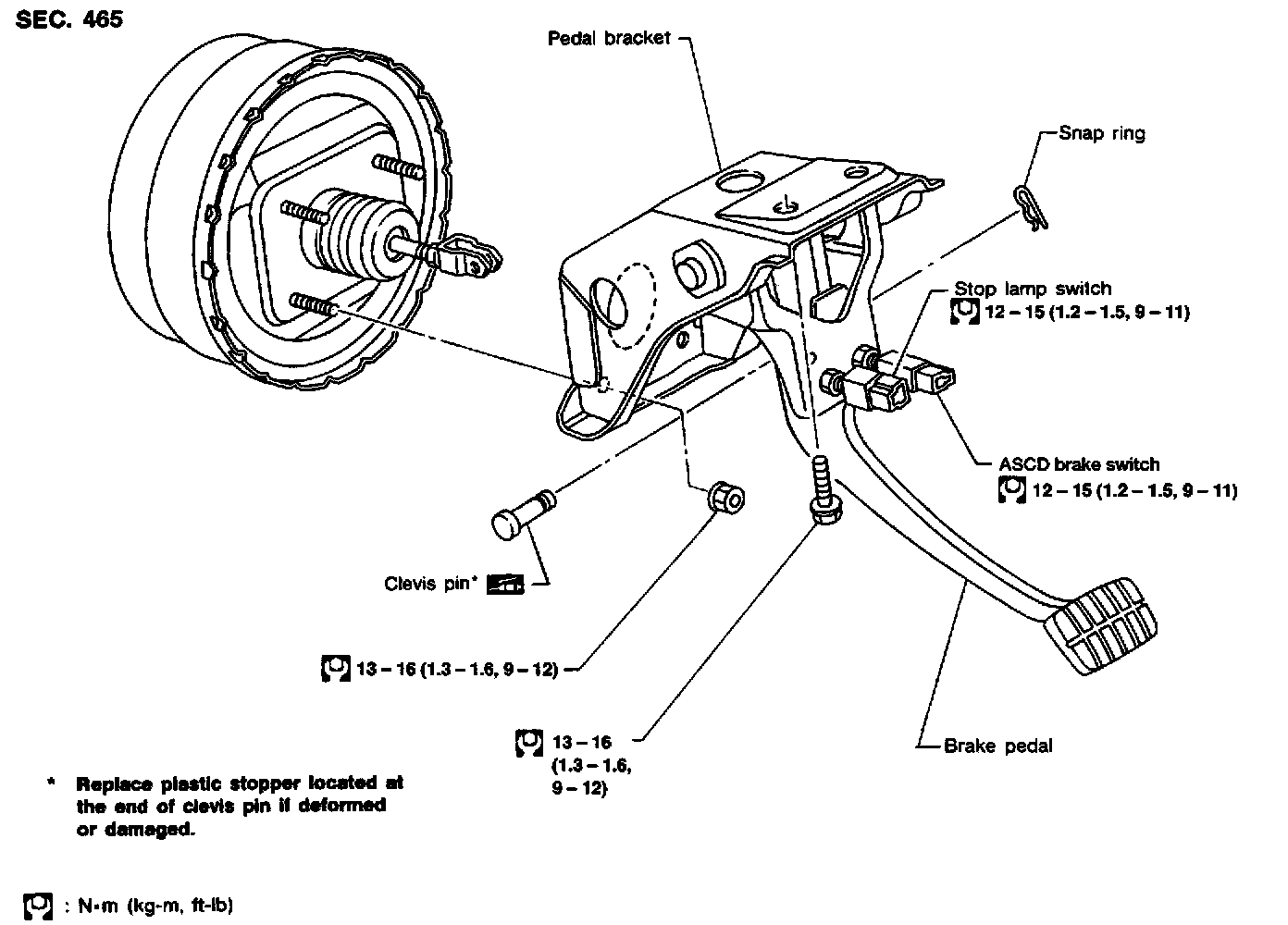 SEC. 465

Pedal bracket

Snap ring

Stop lamp switch
12 – 15 (1.2 – 1.5, 9 – 11)

ASCD brake switch
12 – 15 (1.2 – 1.5, 9 – 11)

Clevis pin*

13 – 16 (1.3 – 1.6, 9 – 12)

13 – 16 (1.3 – 1.6, 9 – 12)

Brake pedal

* Replace plastic stopper located at the end of clevis pin if deformed or damaged.

: N•m (kg-m, ft-lb)