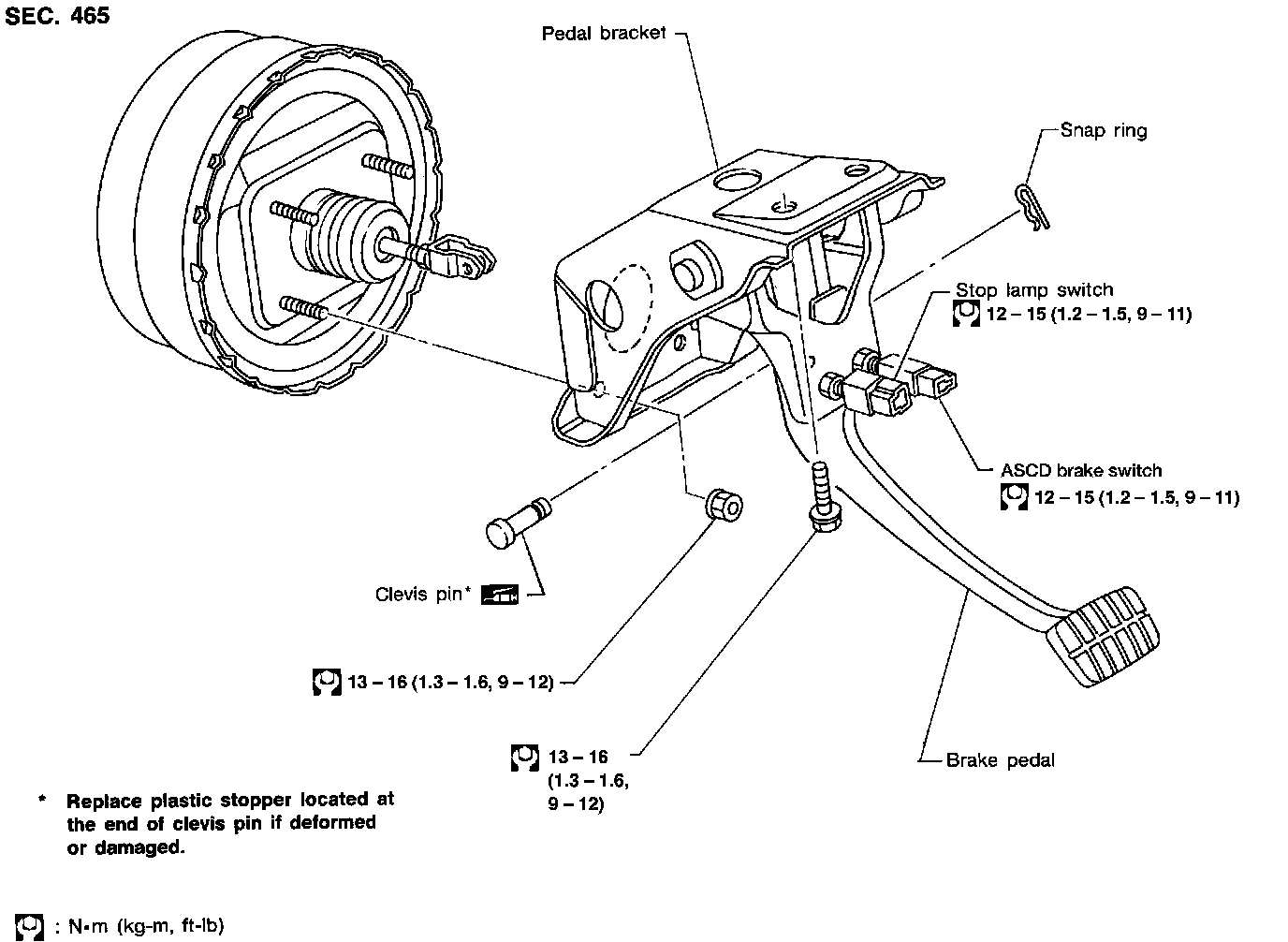 SEC. 465

Pedal bracket

Snap ring

Stop lamp switch
12 – 15 (1.2 – 1.5, 9 – 11)

ASCD brake switch
12 – 15 (1.2 – 1.5, 9 – 11)

Clevis pin*

13 – 16 (1.3 – 1.6, 9 – 12)

13 – 16 (1.3 – 1.6, 9 – 12)

Brake pedal

* Replace plastic stopper located at the end of clevis pin if deformed or damaged.

: N•m (kg-m, ft-lb)