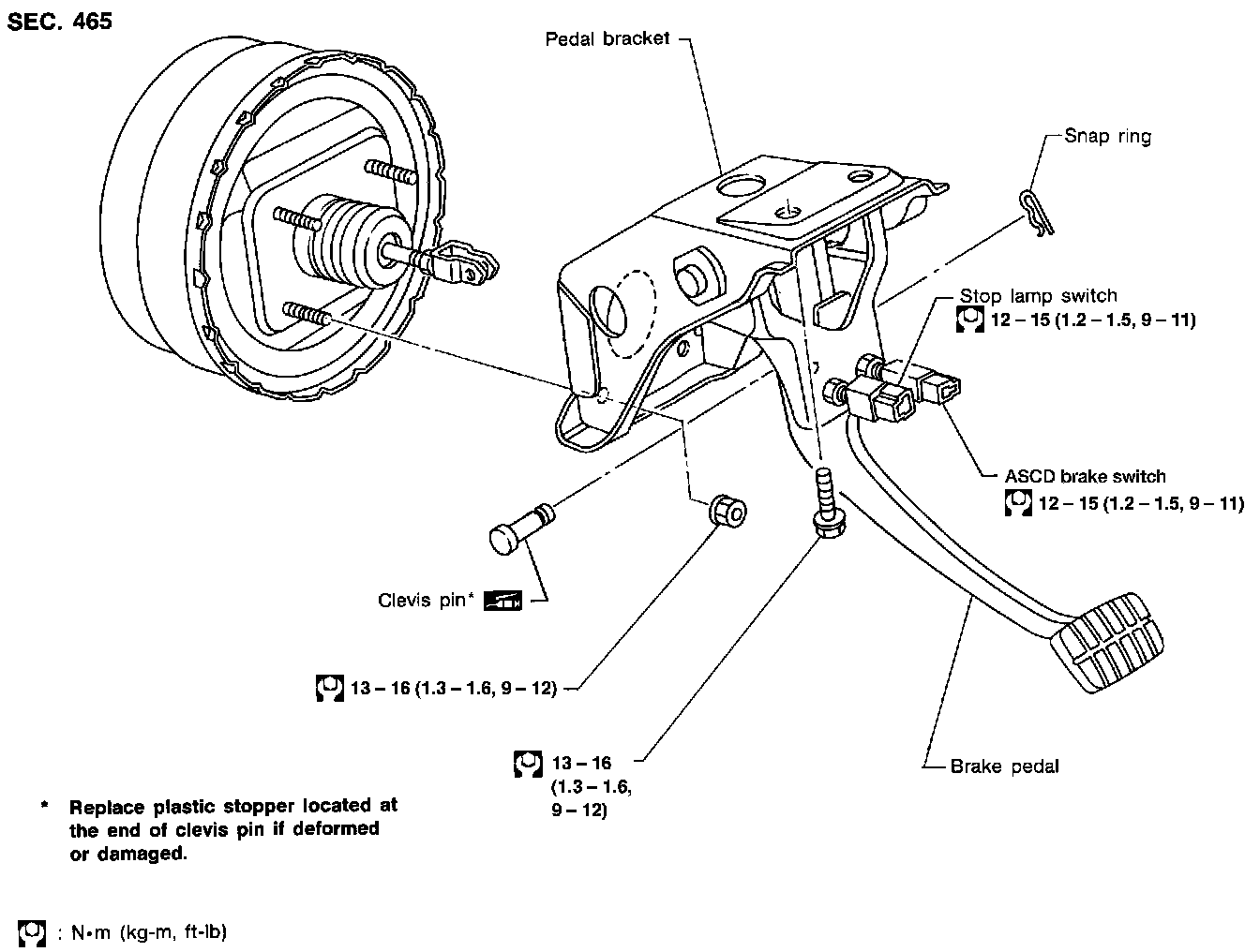 SEC. 465

Pedal bracket

Snap ring

Stop lamp switch
12 – 15 (1.2 – 1.5, 9 – 11)

ASCD brake switch
12 – 15 (1.2 – 1.5, 9 – 11)

Clevis pin*

13 – 16 (1.3 – 1.6, 9 – 12)

13 – 16 (1.3 – 1.6, 9 – 12)

Brake pedal

* Replace plastic stopper located at the end of clevis pin if deformed or damaged.

: N•m (kg-m, ft-lb)