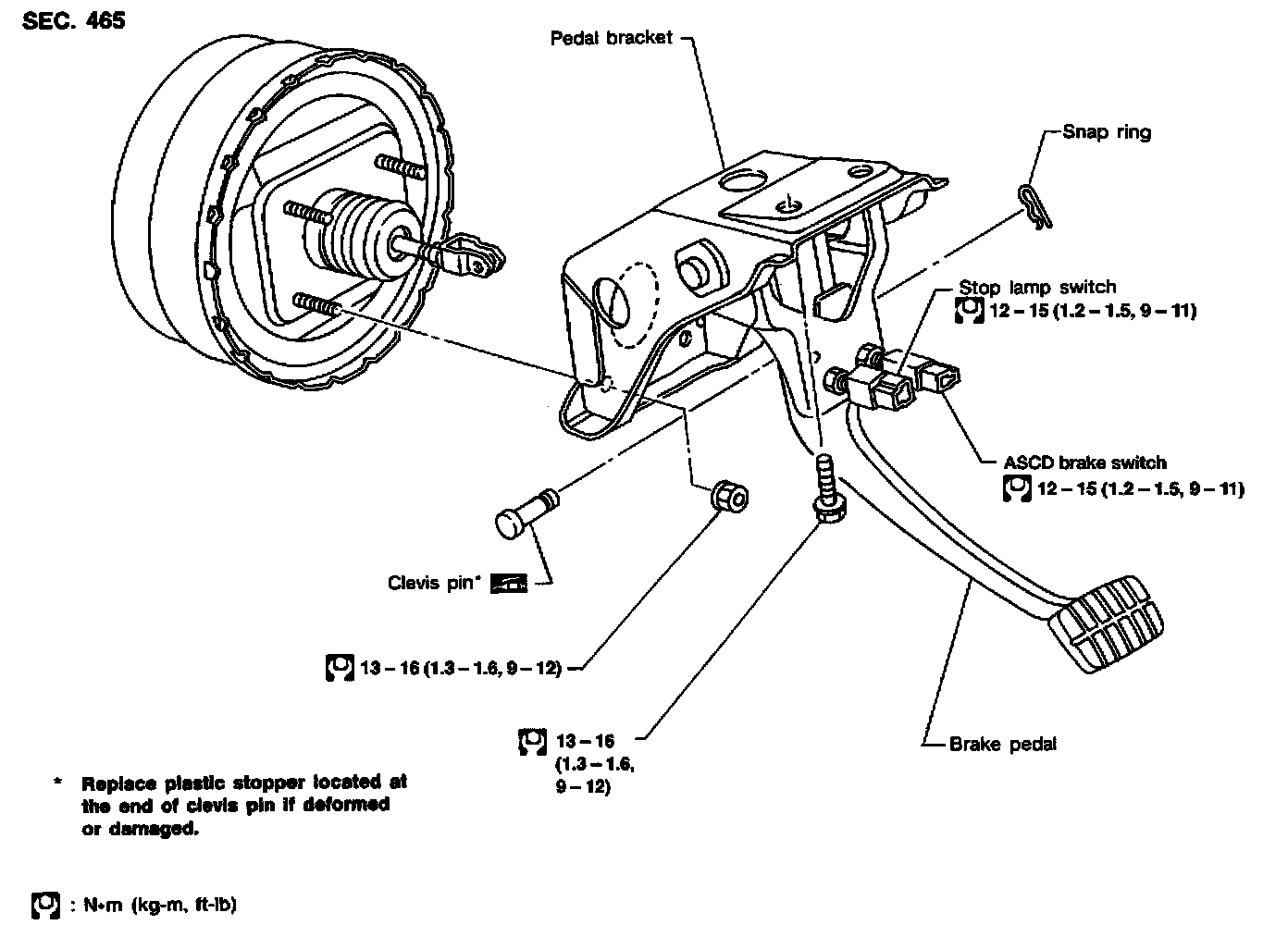 SEC. 465

Pedal bracket

Snap ring

Stop lamp switch
12 – 15 (1.2 – 1.5, 9 – 11)

ASCD brake switch
12 – 15 (1.2 – 1.5, 9 – 11)

Clevis pin*

13 – 16 (1.3 – 1.6, 9 – 12)

13 – 16 (1.3 – 1.6, 9 – 12)

Brake pedal

* Replace plastic stopper located at the end of clevis pin if deformed or damaged.

: N•m (kg-m, ft-lb)