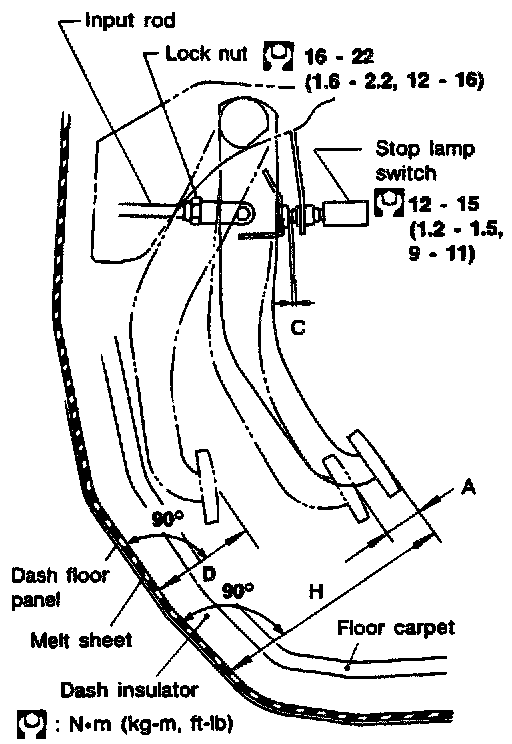 Input rod

Lock nut 16 - 22 (1.6 - 2.2, 12 - 16)

Stop lamp switch 12 - 15 (1.2 - 1.5, 9 - 11)

C

A

90°

D

90°

H

Dash floor panel

Melt sheet

Floor carpet

Dash insulator

: N•m (kg-m, ft-lb)