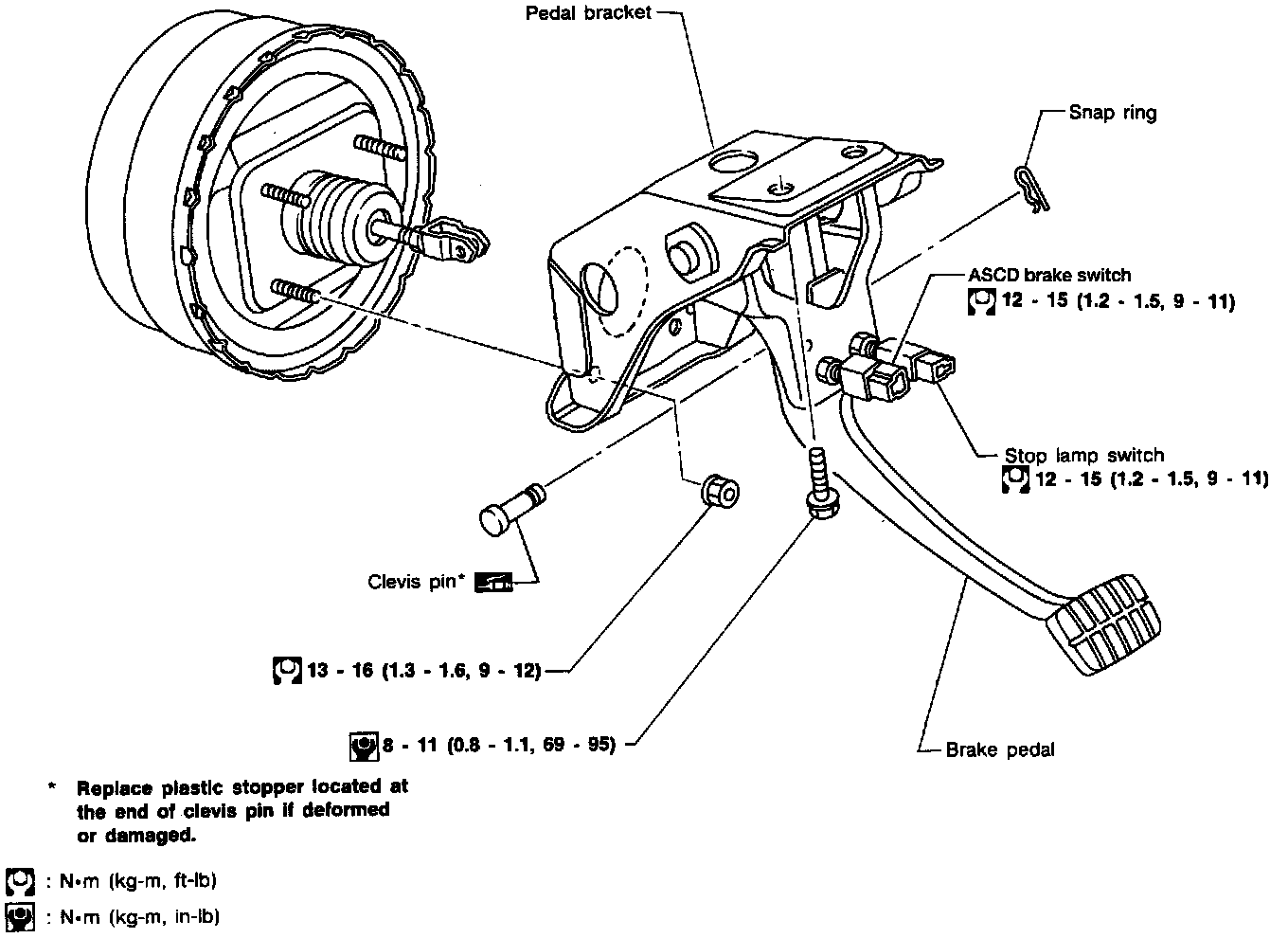 Pedal bracket

Snap ring

ASCD brake switch
12 - 15 (1.2 - 1.5, 9 - 11)

Stop lamp switch
12 - 15 (1.2 - 1.5, 9 - 11)

Clevis pin*

13 - 16 (1.3 - 1.6, 9 - 12)

8 - 11 (0.8 - 1.1, 69 - 95)

Brake pedal

* Replace plastic stopper located at the end of clevis pin if deformed or damaged.

: N•m (kg-m, ft-lb)

: N•m (kg-m, in-lb)