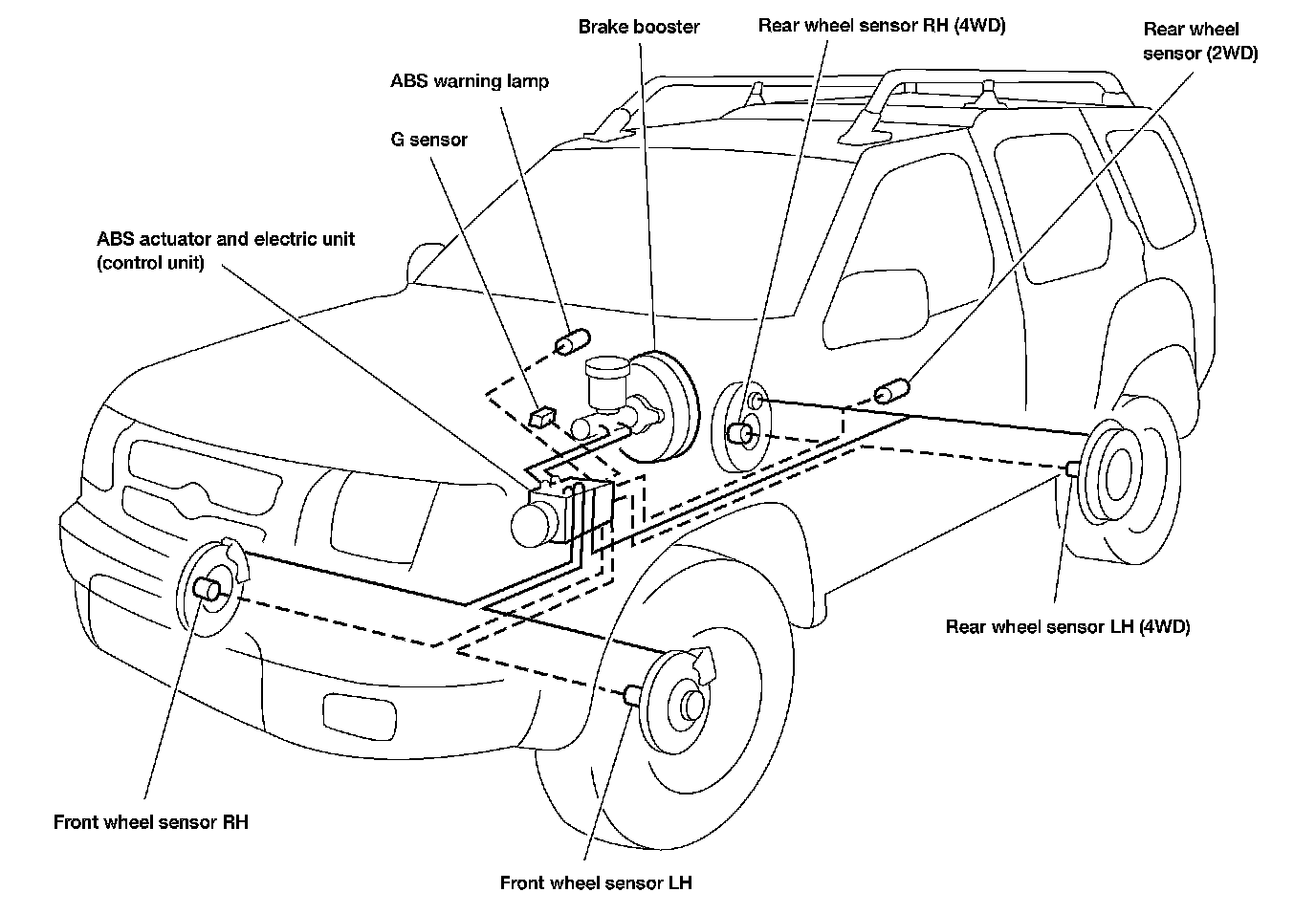 Brake booster

Rear wheel sensor RH (4WD)

Rear wheel sensor (2WD)

ABS warning lamp

G sensor

ABS actuator and electric unit (control unit)

Rear wheel sensor LH (4WD)

Front wheel sensor RH

Front wheel sensor LH