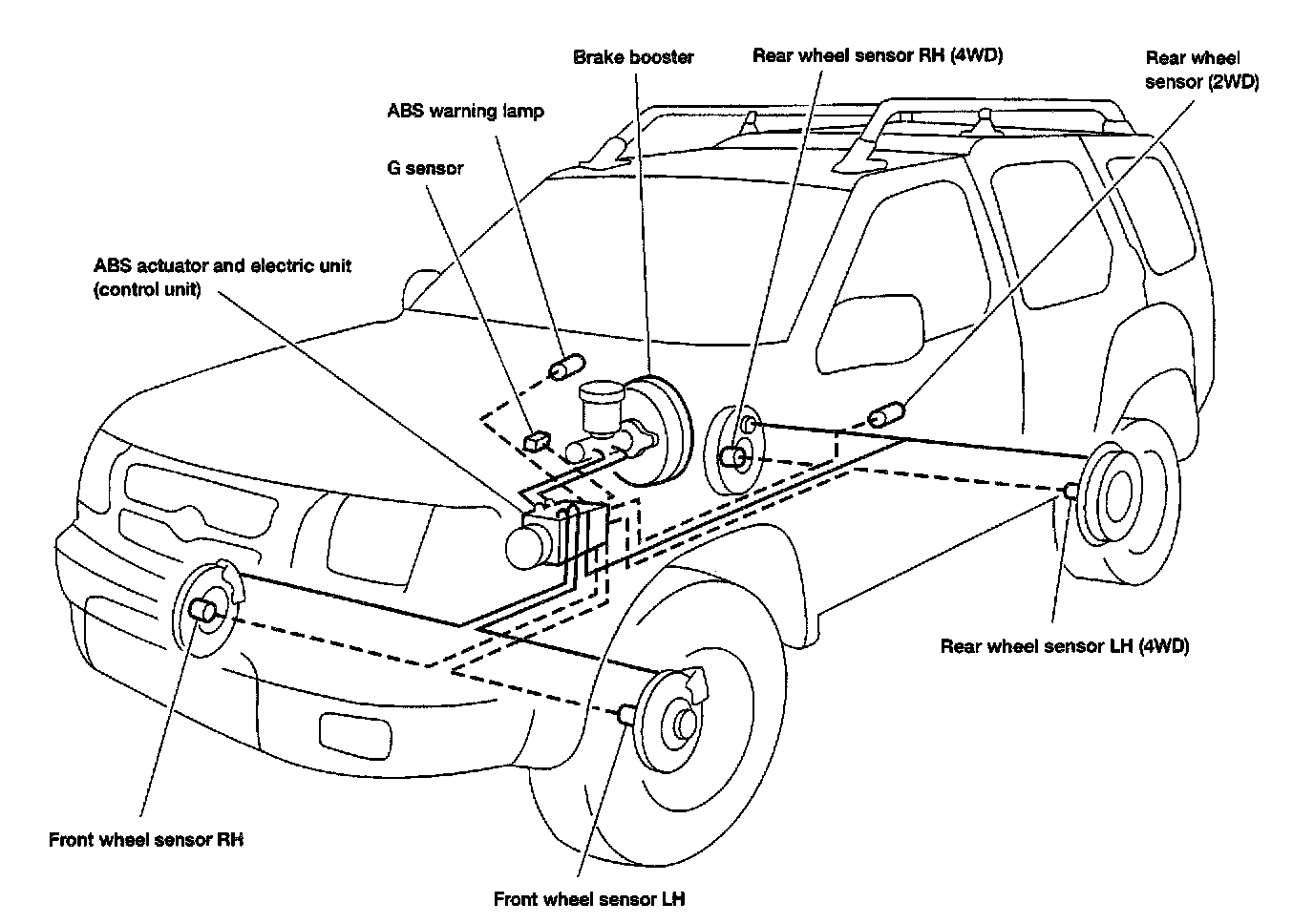 Brake booster

Rear wheel sensor RH (4WD)

Rear wheel sensor (2WD)

ABS warning lamp

G sensor

ABS actuator and electric unit (control unit)

Rear wheel sensor LH (4WD)

Front wheel sensor RH

Front wheel sensor LH