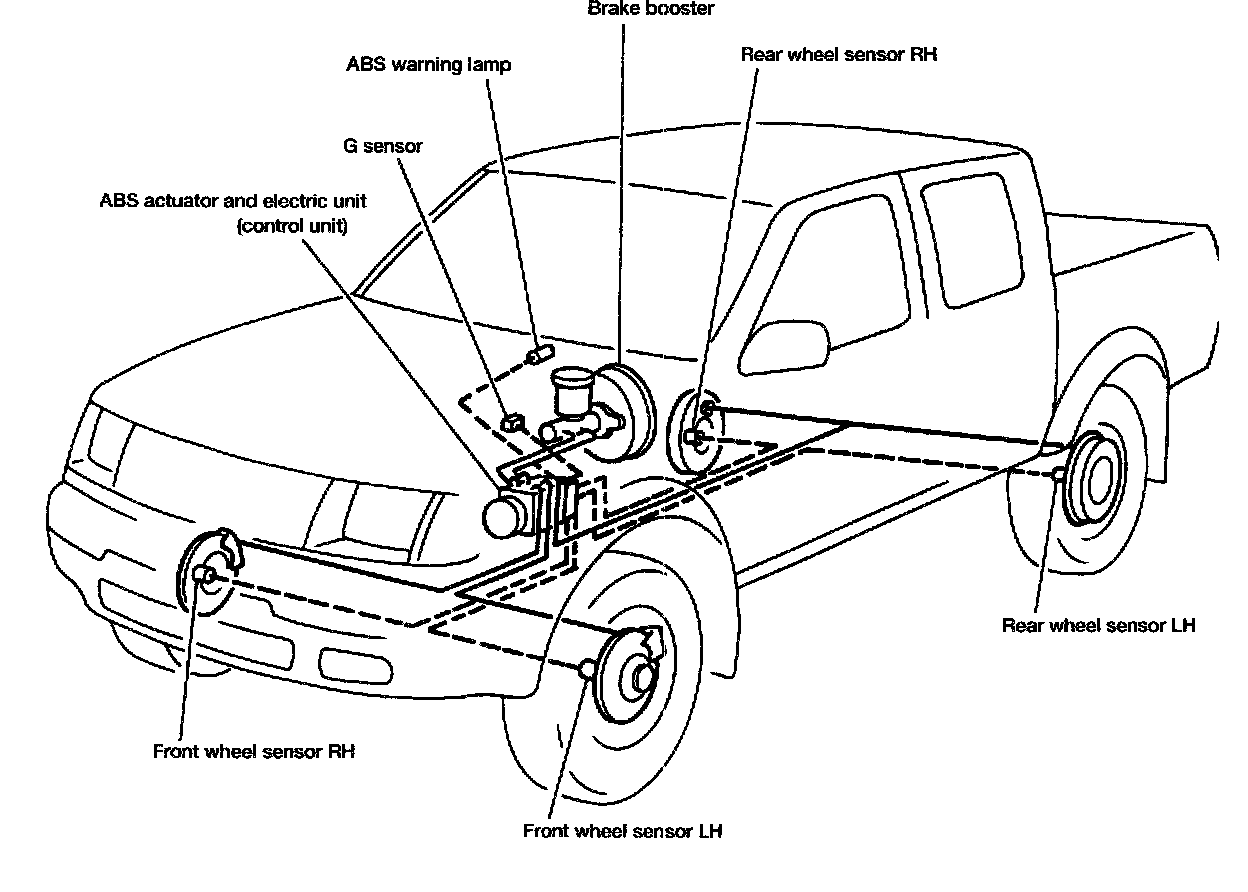 Brake booster

ABS warning lamp

Rear wheel sensor RH

G sensor

ABS actuator and electric unit (control unit)

Rear wheel sensor LH

Front wheel sensor RH

Front wheel sensor LH