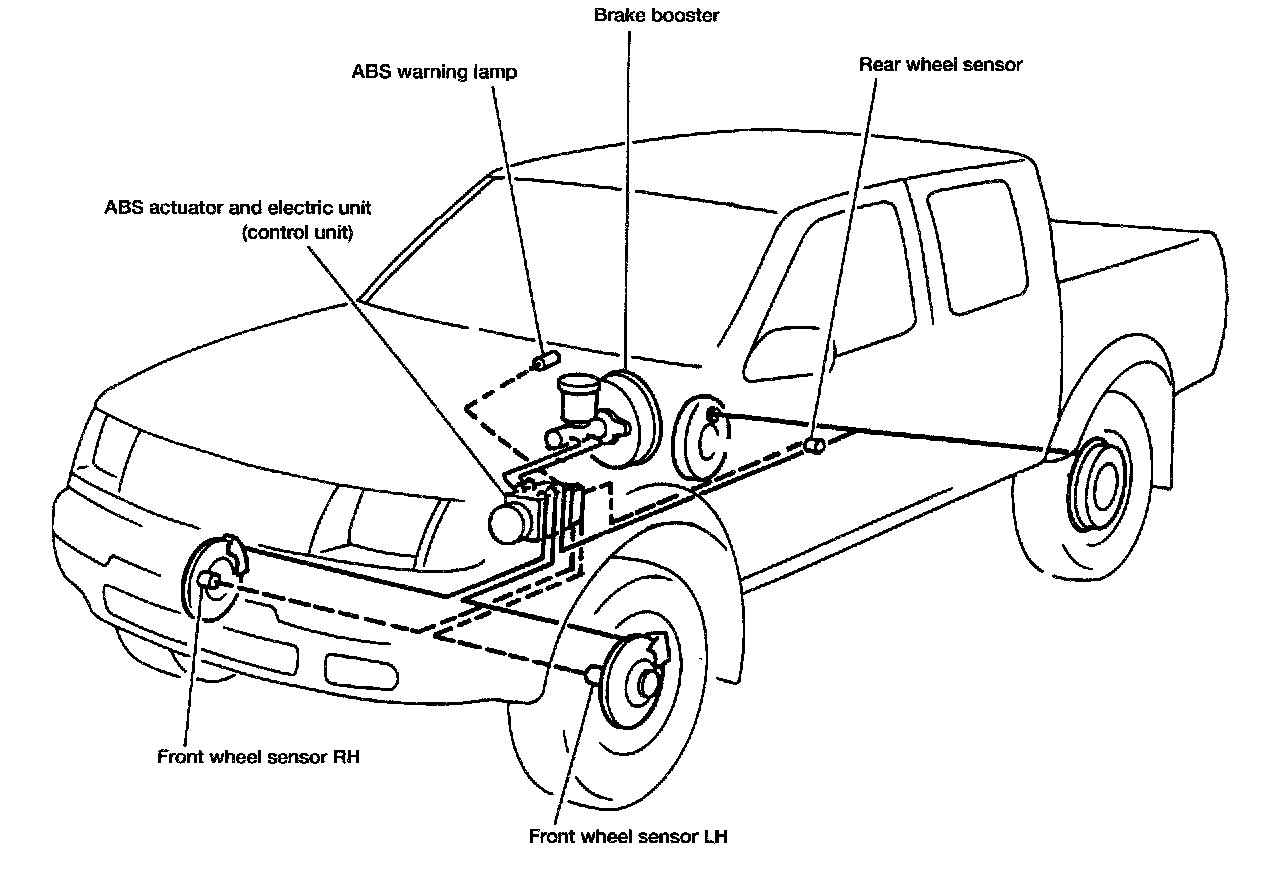 Brake booster

ABS warning lamp

Rear wheel sensor

ABS actuator and electric unit
(control unit)

Front wheel sensor RH

Front wheel sensor LH