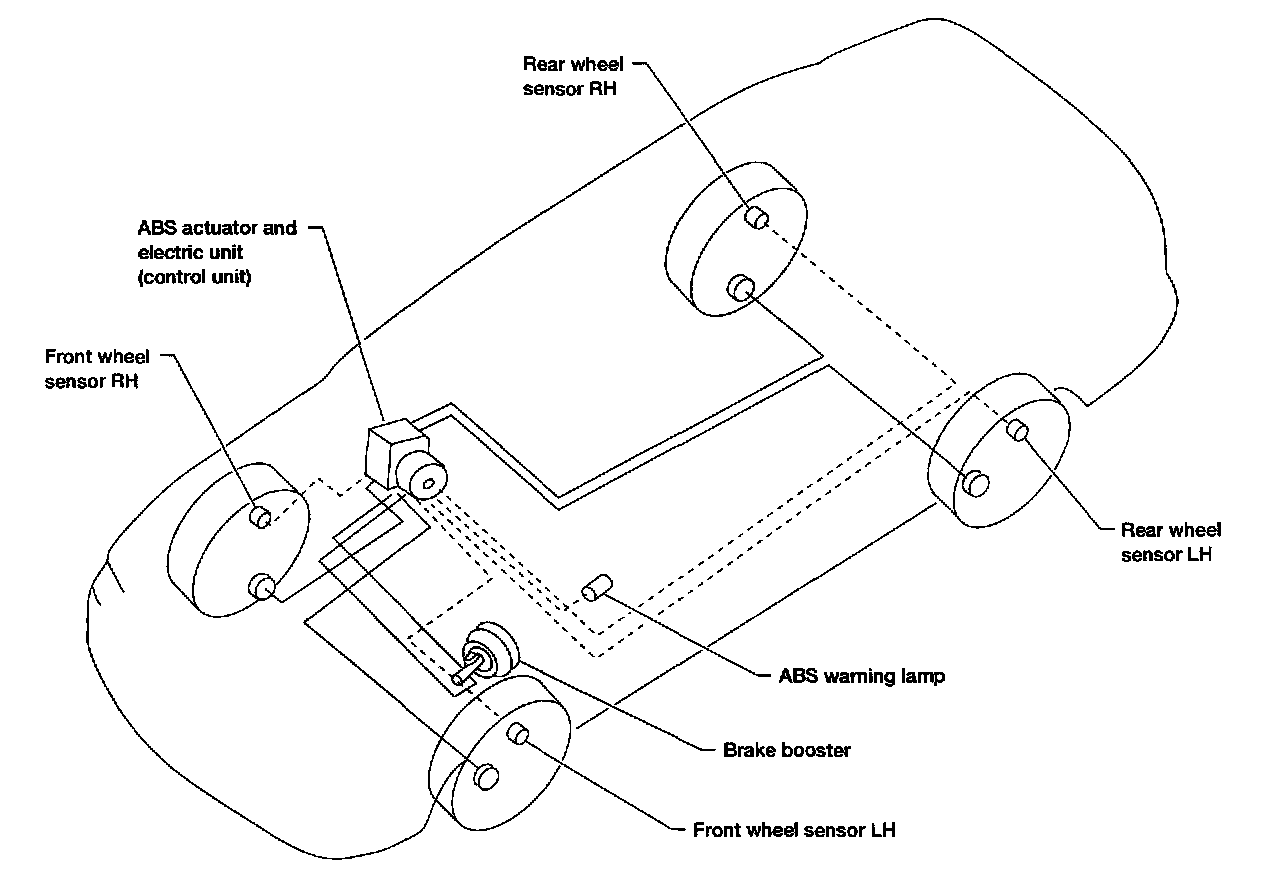 Rear wheel sensor RH

ABS actuator and electric unit (control unit)

Front wheel sensor RH

Rear wheel sensor LH

ABS warning lamp

Brake booster

Front wheel sensor LH