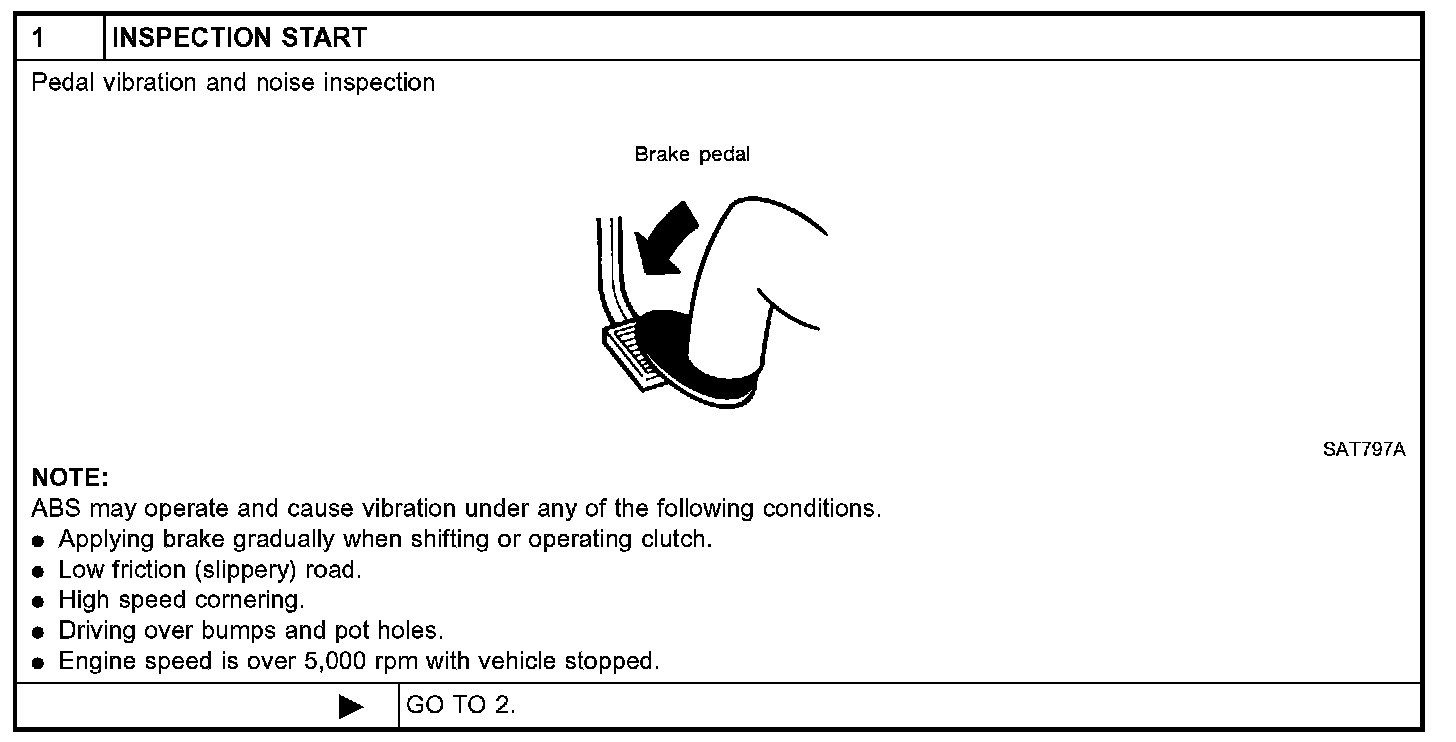 1 INSPECTION START

Pedal vibration and noise inspection

Brake pedal

SAT797A

NOTE:
ABS may operate and cause vibration under any of the following conditions.
● Applying brake gradually when shifting or operating clutch.
● Low friction (slippery) road.
● High speed cornering.
● Driving over bumps and pot holes.
● Engine speed is over 5,000 rpm with vehicle stopped.

▶ GO TO 2.