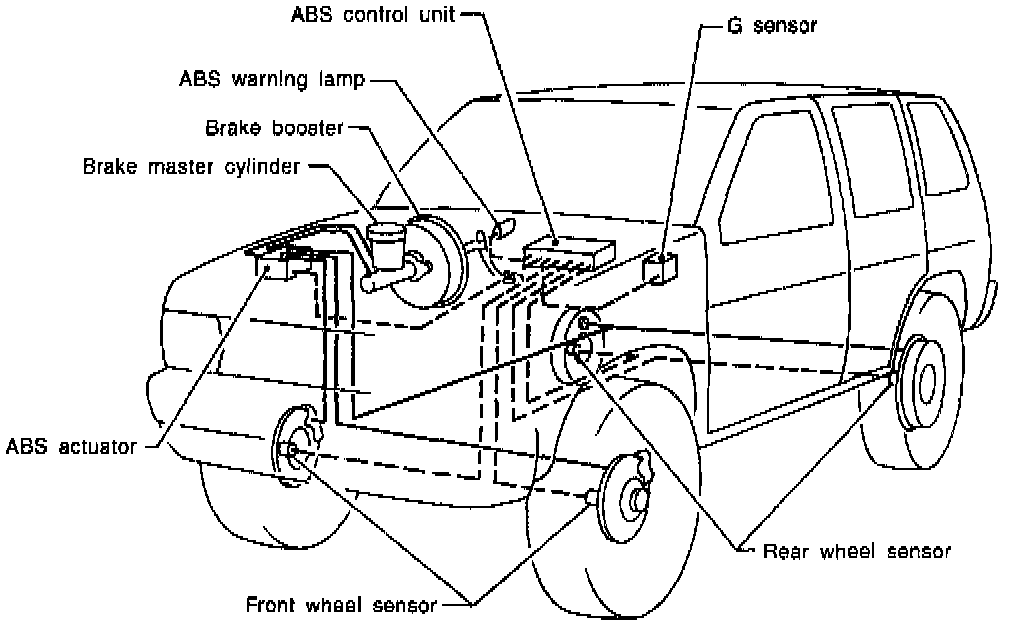 ABS control unit
G sensor
ABS warning lamp
Brake booster
Brake master cylinder
ABS actuator
Rear wheel sensor
Front wheel sensor