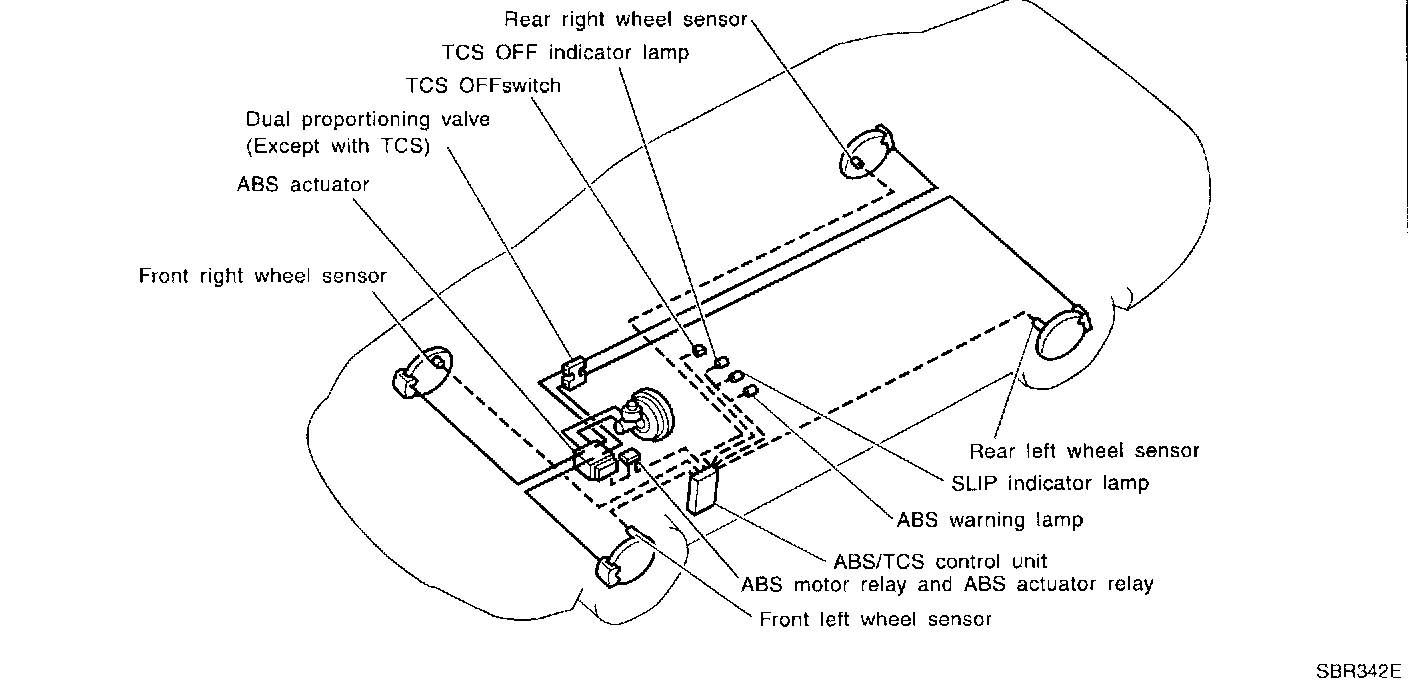 Rear right wheel sensor
TCS OFF indicator lamp
TCS OFFswitch
Dual proportioning valve
(Except with TCS)
ABS actuator
Front right wheel sensor
Rear left wheel sensor
SLIP indicator lamp
ABS warning lamp
ABS/TCS control unit
ABS motor relay and ABS actuator relay
Front left wheel sensor
SBR342E