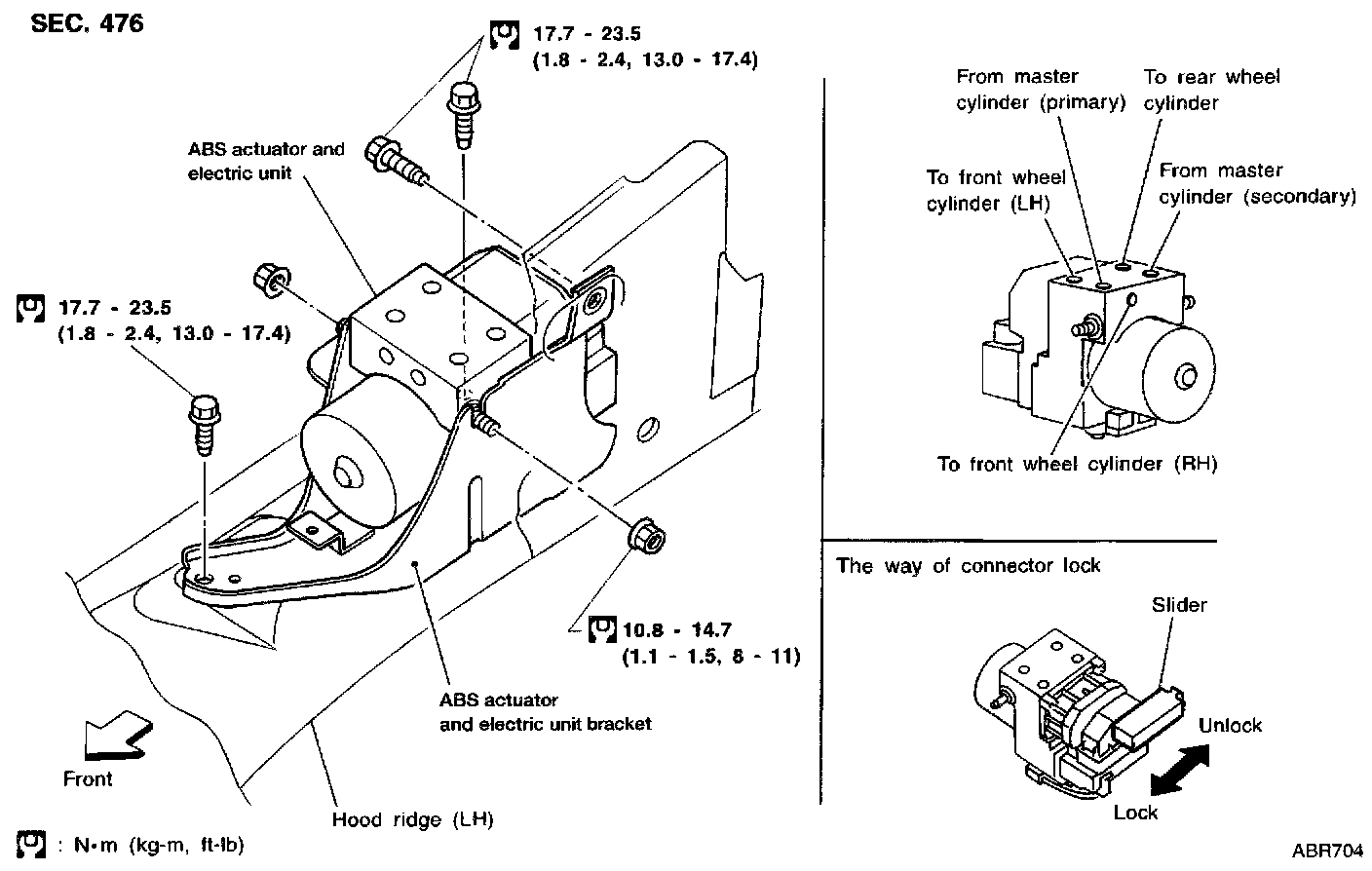 SEC. 476

17.7 - 23.5
(1.8 - 2.4, 13.0 - 17.4)

ABS actuator and electric unit

17.7 - 23.5
(1.8 - 2.4, 13.0 - 17.4)

10.8 - 14.7
(1.1 - 1.5, 8 - 11)

ABS actuator and electric unit bracket

Front

Hood ridge (LH)

: N•m (kg-m, ft-lb)

From master cylinder (primary)

To rear wheel cylinder

To front wheel cylinder (LH)

From master cylinder (secondary)

To front wheel cylinder (RH)

The way of connector lock

Slider

Unlock

Lock

ABR704