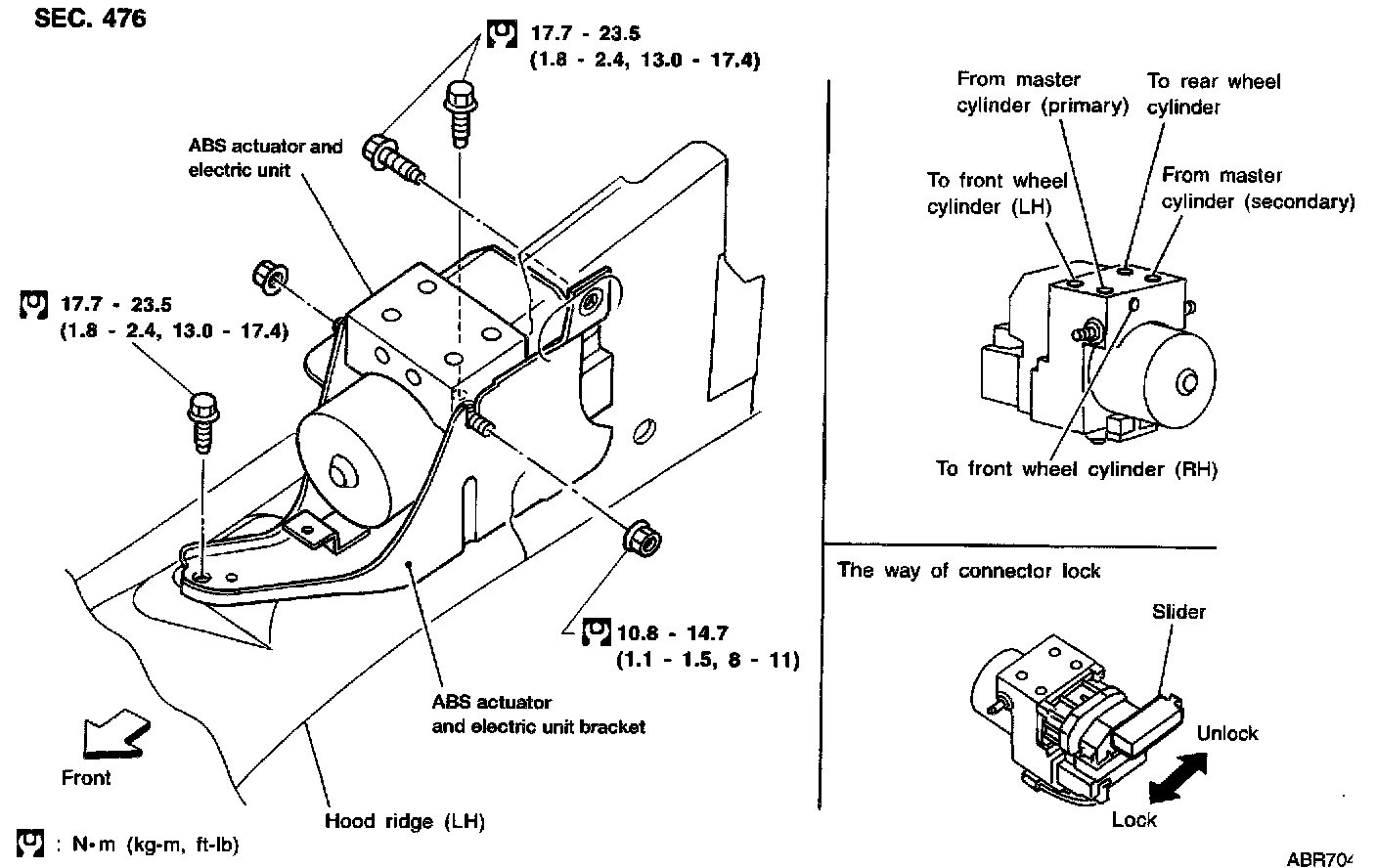 SEC. 476

17.7 - 23.5
(1.8 - 2.4, 13.0 - 17.4)

ABS actuator and electric unit

17.7 - 23.5
(1.8 - 2.4, 13.0 - 17.4)

10.8 - 14.7
(1.1 - 1.5, 8 - 11)

ABS actuator and electric unit bracket

Front

Hood ridge (LH)

: N•m (kg-m, ft-lb)

From master cylinder (primary)

To rear wheel cylinder

To front wheel cylinder (LH)

From master cylinder (secondary)

To front wheel cylinder (RH)

The way of connector lock

Slider

Unlock

Lock

ABR704