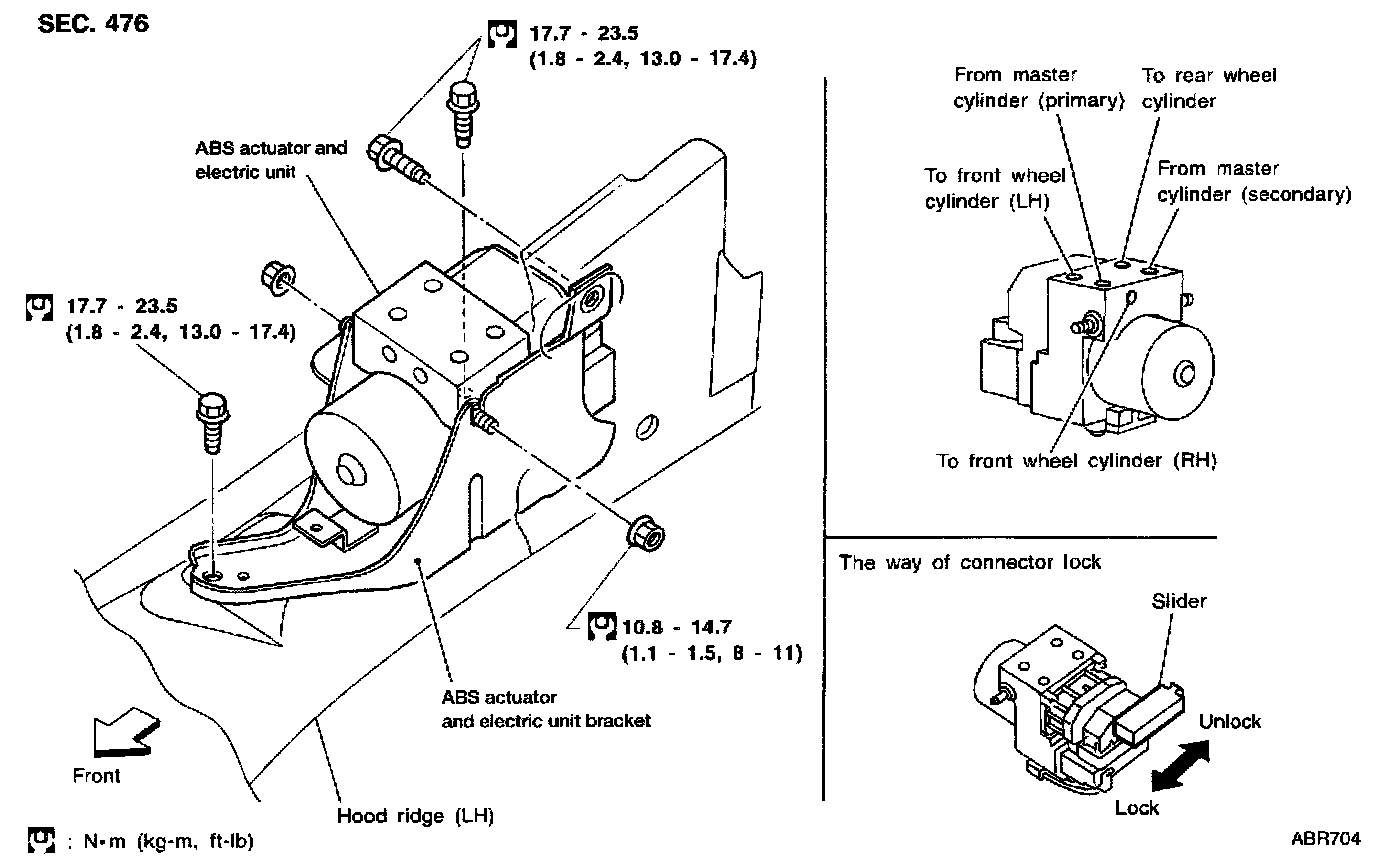 SEC. 476

17.7 - 23.5
(1.8 - 2.4, 13.0 - 17.4)

ABS actuator and electric unit

17.7 - 23.5
(1.8 - 2.4, 13.0 - 17.4)

10.8 - 14.7
(1.1 - 1.5, 8 - 11)

ABS actuator and electric unit bracket

Front

Hood ridge (LH)

: N•m (kg-m, ft-lb)

From master cylinder (primary)

To rear wheel cylinder

To front wheel cylinder (LH)

From master cylinder (secondary)

To front wheel cylinder (RH)

The way of connector lock

Slider

Unlock

Lock

ABR704