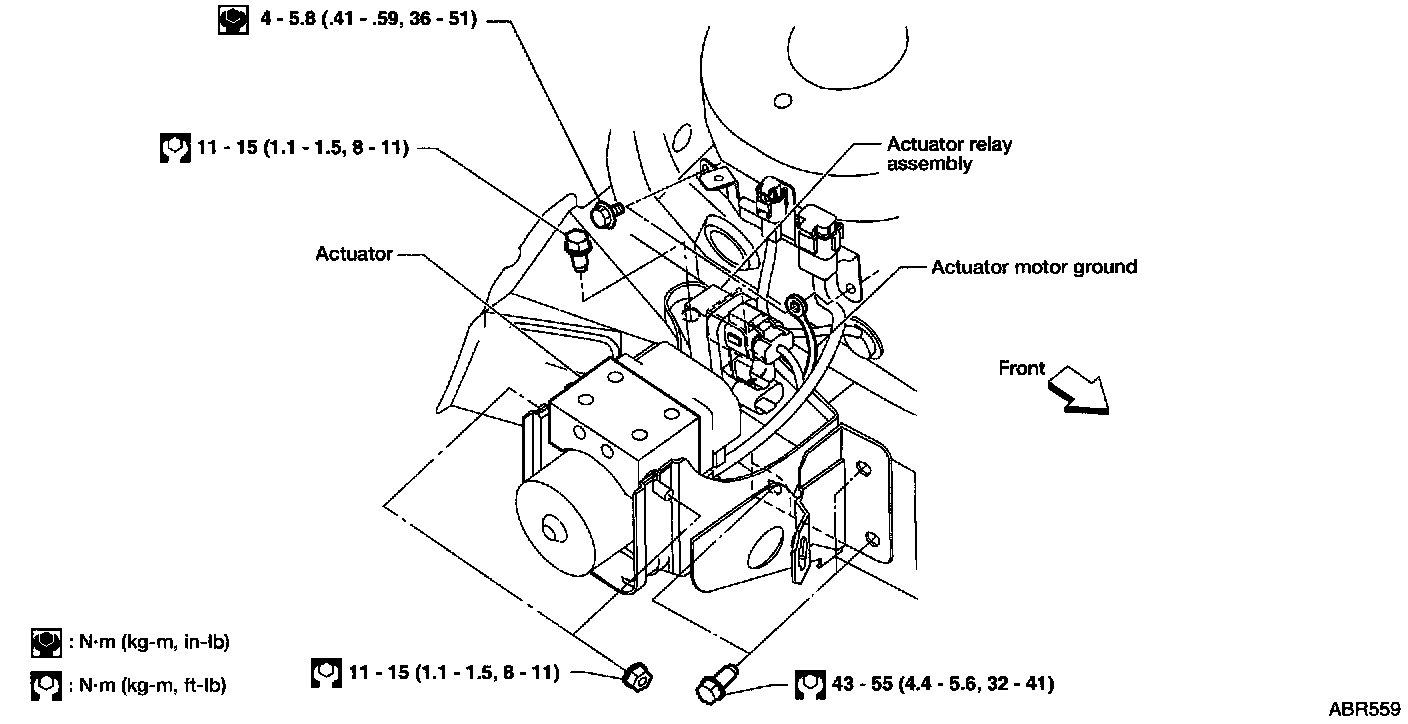 4 - 5.8 (.41 - .59, 36 - 51)

11 - 15 (1.1 - 1.5, 8 - 11)

Actuator relay assembly

Actuator

Actuator motor ground

Front

: N·m (kg-m, in-lb)

: N·m (kg-m, ft-lb)

11 - 15 (1.1 - 1.5, 8 - 11)

43 - 55 (4.4 - 5.6, 32 - 41)

ABR559