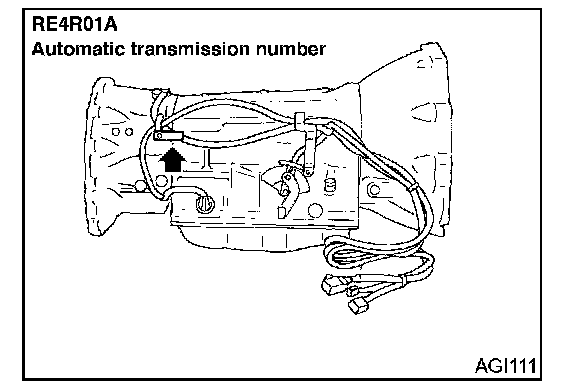 RE4R01A
Automatic transmission number

AGI111