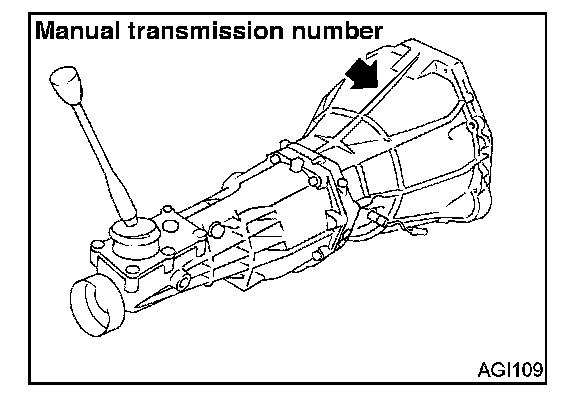 Manual transmission number

AGI109