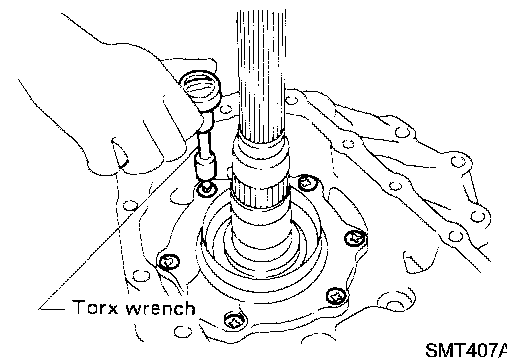 Torx wrench

SMT407A