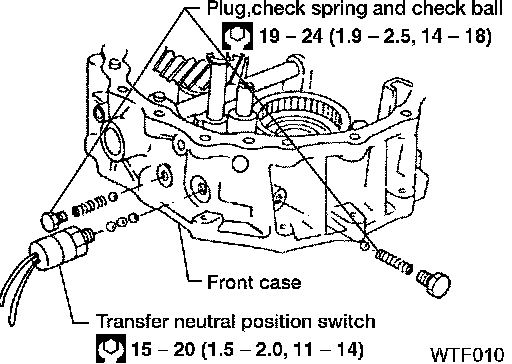 Plug,check spring and check ball
19 – 24 (1.9 – 2.5, 14 – 18)

Front case

Transfer neutral position switch
15 – 20 (1.5 – 2.0, 11 – 14)

WTF010