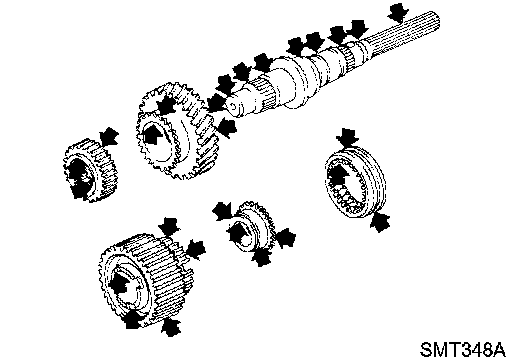 SMT348A