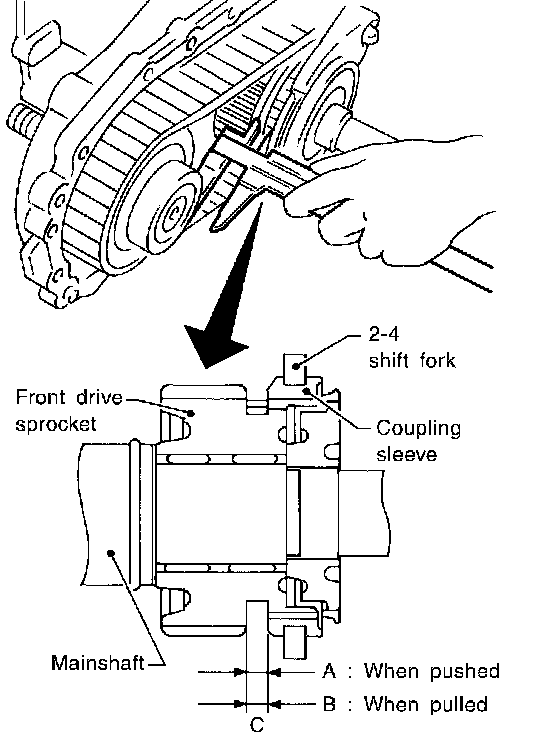 2-4
shift fork

Front drive
sprocket

Coupling
sleeve

Mainshaft

A : When pushed

B : When pulled

C