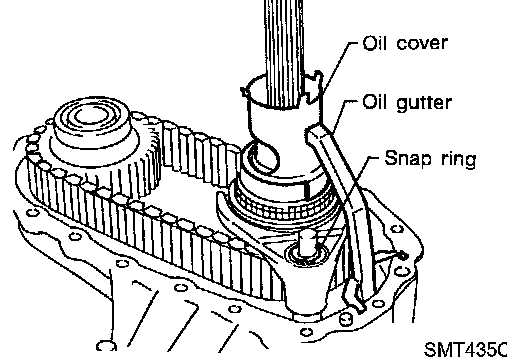 Oil cover
Oil gutter
Snap ring
SMT435C