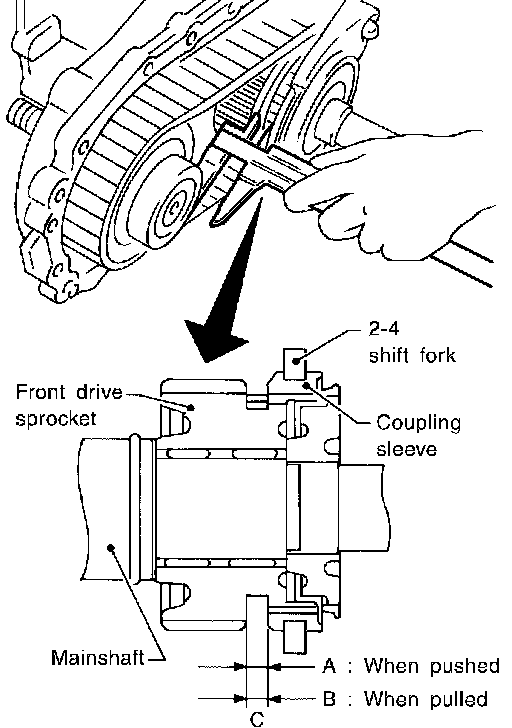 2-4
shift fork

Front drive
sprocket

Coupling
sleeve

Mainshaft

A : When pushed

B : When pulled

C